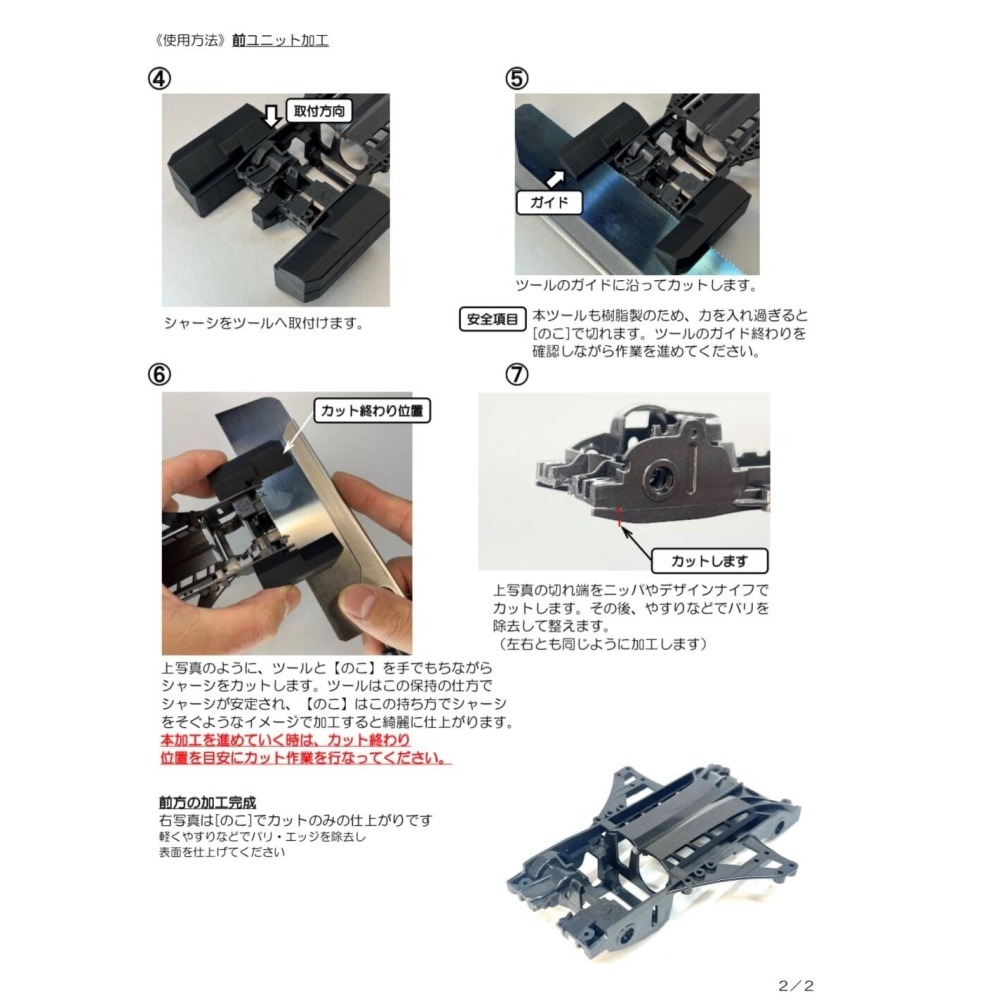 《使用方法》前ユニット加工

④

取付方向

シャーシをツールへ取付けます。

⑤

ガイド

ツールのガイドに沿ってカットします。

安全項目 本ツールも樹脂製のため、力を入れ過ぎると[のこ]で切れます。ツールのガイド終わりを確認しながら作業を進めてください。

⑥

カット終わり位置

上写真のように、ツールと【のこ】を手でもちながらシャーシをカットします。ツールはこの保持の仕方でシャーシが安定され、【のこ】はこの持ち方でシャーシをそぐようなイメージで加工すると綺麗に仕上がります。
本加工を進めていく時は、カット終わり位置を目安にカット作業を行なってください。

⑦

カットします

上写真の切れ端をニッパやデザインナイフでカットします。その後、やすりなどでバリを除去して整えます。
（左右とも同じように加工します）

前方の加工完成
右写真は[のこ]でカットのみの仕上がりです
軽くやすりなどでバリ・エッジを除去し
表面を仕上げてください

2／2