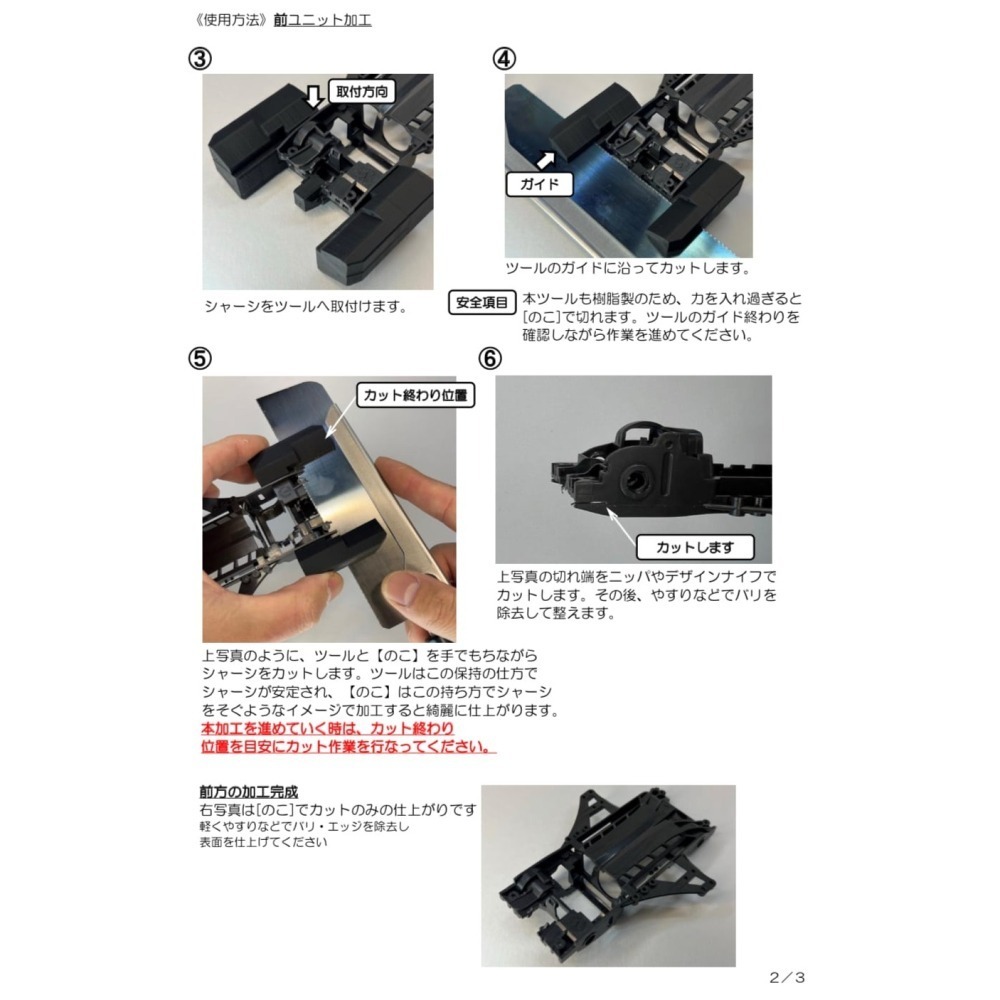 《使用方法》前ユニット加工

③

取付方向

シャーシをツールへ取付けます。

④

ガイド

ツールのガイドに沿ってカットします。

安全項目 本ツールも樹脂製のため、力を入れ過ぎると[のこ]で切れます。ツールのガイド終わりを確認しながら作業を進めてください。

⑤

カット終わり位置

上写真のように、ツールと【のこ】を手でもちながらシャーシをカットします。ツールはこの保持の仕方でシャーシが安定され、【のこ】はこの持ち方でシャーシをそぐようなイメージで加工すると綺麗に仕上がります。
本加工を進めていく時は、カット終わり位置を目安にカット作業を行なってください。

⑥

カットします

上写真の切れ端をニッパやデザインナイフでカットします。その後、やすりなどでバリを除去して整えます。

前方の加工完成
右写真は[のこ]でカットのみの仕上がりです
軽くやすりなどでバリ・エッジを除去し
表面を仕上げてください

2／3