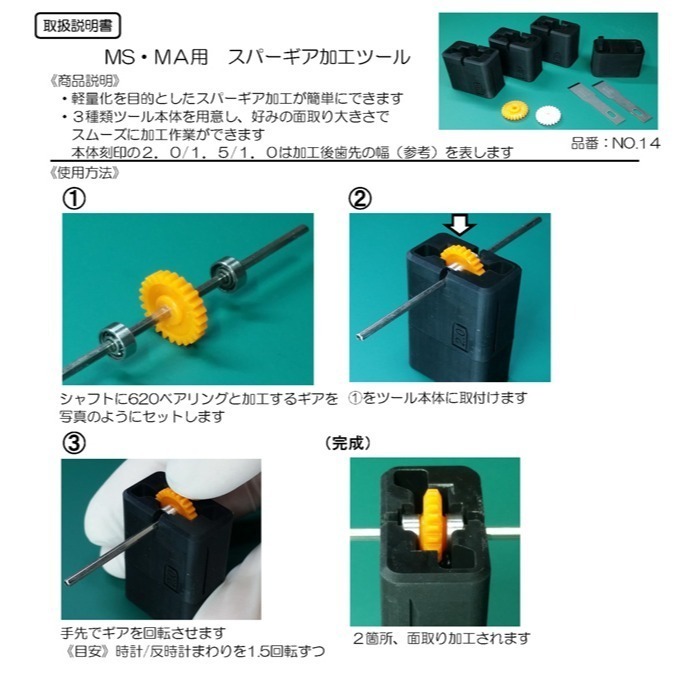 取扱説明書

MS・MA用　スパーギア加工ツール

《商品説明》

・軽量化を目的としたスパーギア加工が簡単にできます

・３種類ツール本体を用意し、好みの面取り大きさでスムーズに加工作業ができます

本体刻印の２．０/１．５/１．０は加工後歯先の幅（参考）を表します

品番：NO.14

《使用方法》

①

シャフトに620ベアリングと加工するギアを写真のようにセットします

②

2.0

①をツール本体に取付けます

③

手先でギアを回転させます

《目安》時計/反時計まわりを1.5回転ずつ

（完成）

２箇所、面取り加工されます