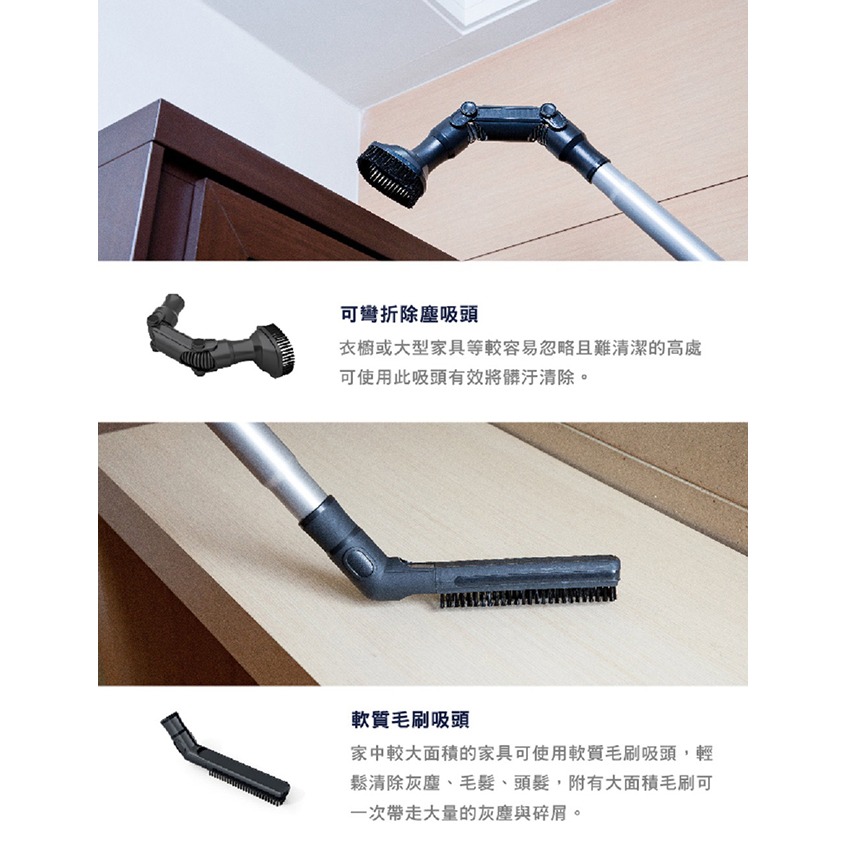 可彎折除塵吸頭

衣櫥或大型家具等較容易忽略且難清潔的高處可使用此吸頭有效將髒汙清除。

軟質毛刷吸頭

家中較大面積的家具可使用軟質毛刷吸頭，輕鬆清除灰塵、毛髮、頭髮，附有大面積毛刷可一次帶走大量的灰塵與碎屑。