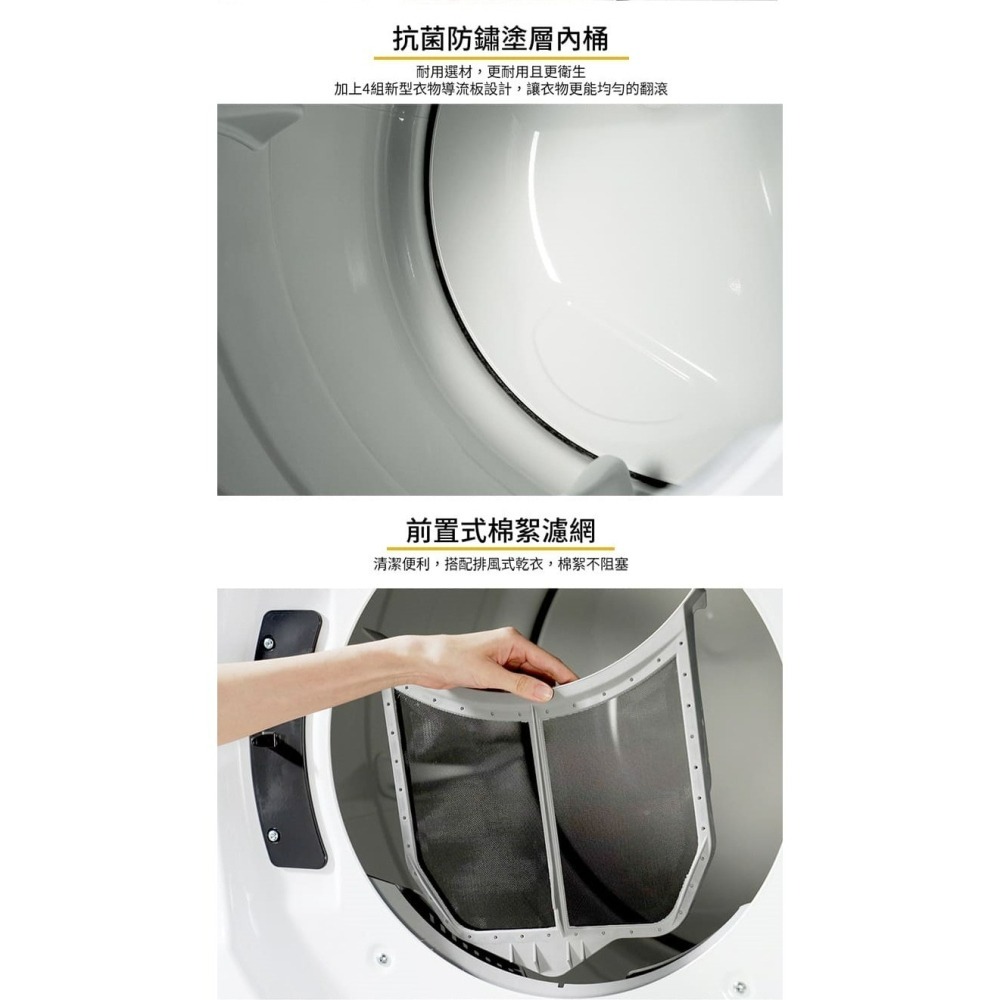 抗菌防鏽塗層內桶

耐用選材，更耐用且更衛生
加上4組新型衣物導流板設計，讓衣物更能均勻的翻滾

前置式棉絮濾網

清潔便利，搭配排風式乾衣，棉絮不阻塞