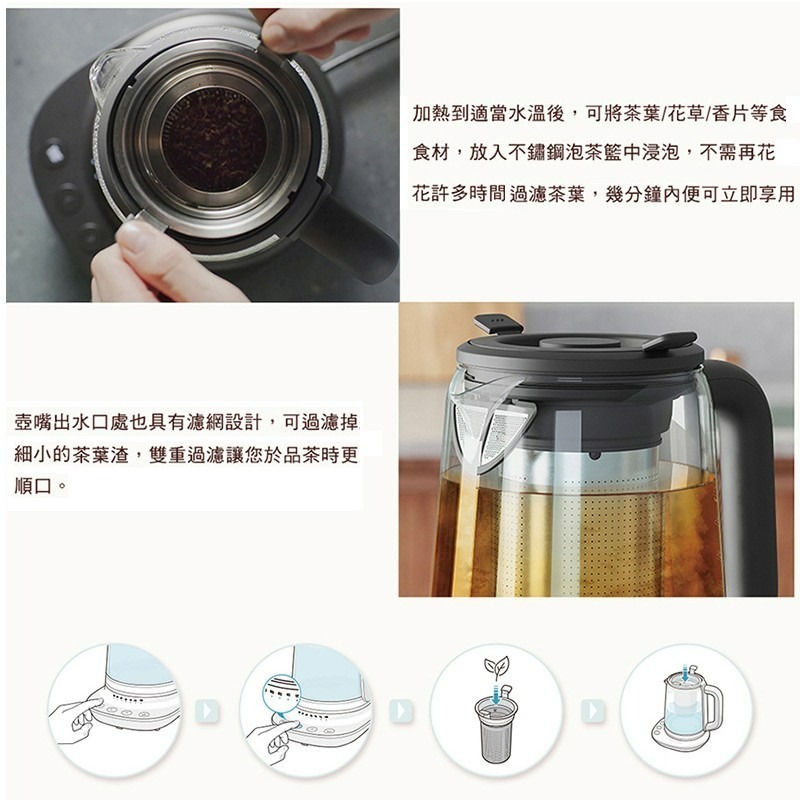 加熱到適當水溫後，可將茶葉/花草/香片等食食材，放入不鏽鋼泡茶籃中浸泡，不需再花花許多時間過濾茶葉，幾分鐘內便可立即享用

壺嘴出水口處也具有濾網設計，可過濾掉細小的茶葉渣，雙重過濾讓您於品茶時更順口。