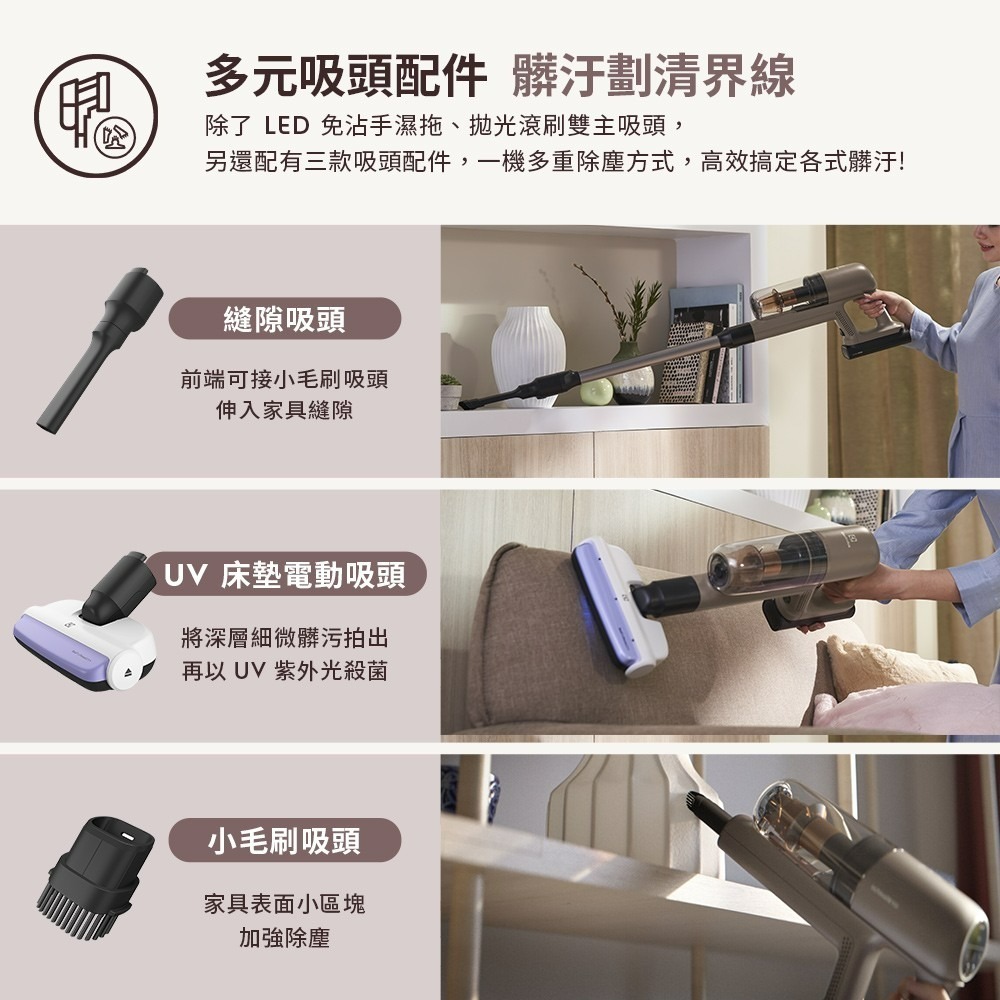 多元吸頭配件 髒汙劃清界線

除了 LED 免沾手濕拖、拋光滾刷雙主吸頭，
另還配有三款吸頭配件，一機多重除塵方式，高效搞定各式髒汙!

縫隙吸頭

前端可接小毛刷吸頭
伸入家具縫隙

UV 床墊電動吸頭

將深層細微髒污拍出
再以 UV 紫外光殺菌

小毛刷吸頭

家具表面小區塊
加強除塵