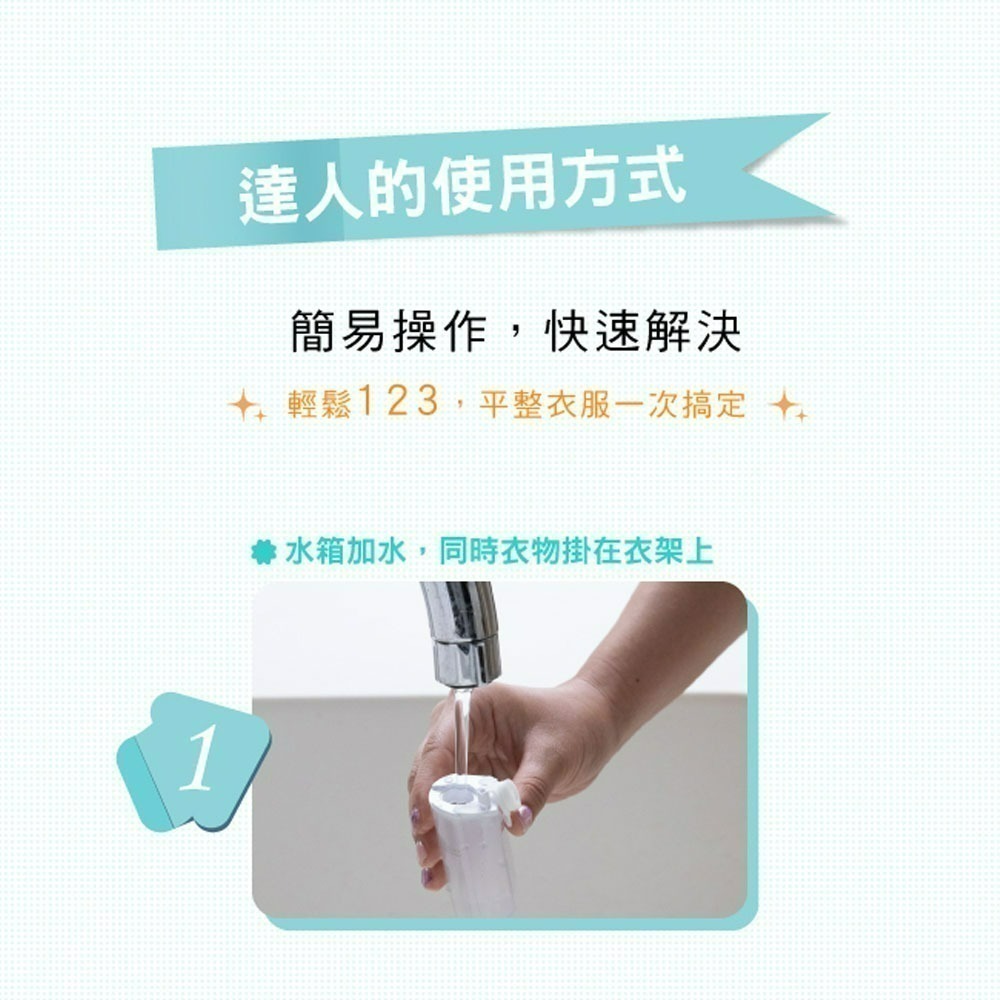 達人的使用方式

簡易操作，快速解決

輕鬆123，平整衣服一次搞定

水箱加水，同時衣物掛在衣架上

1