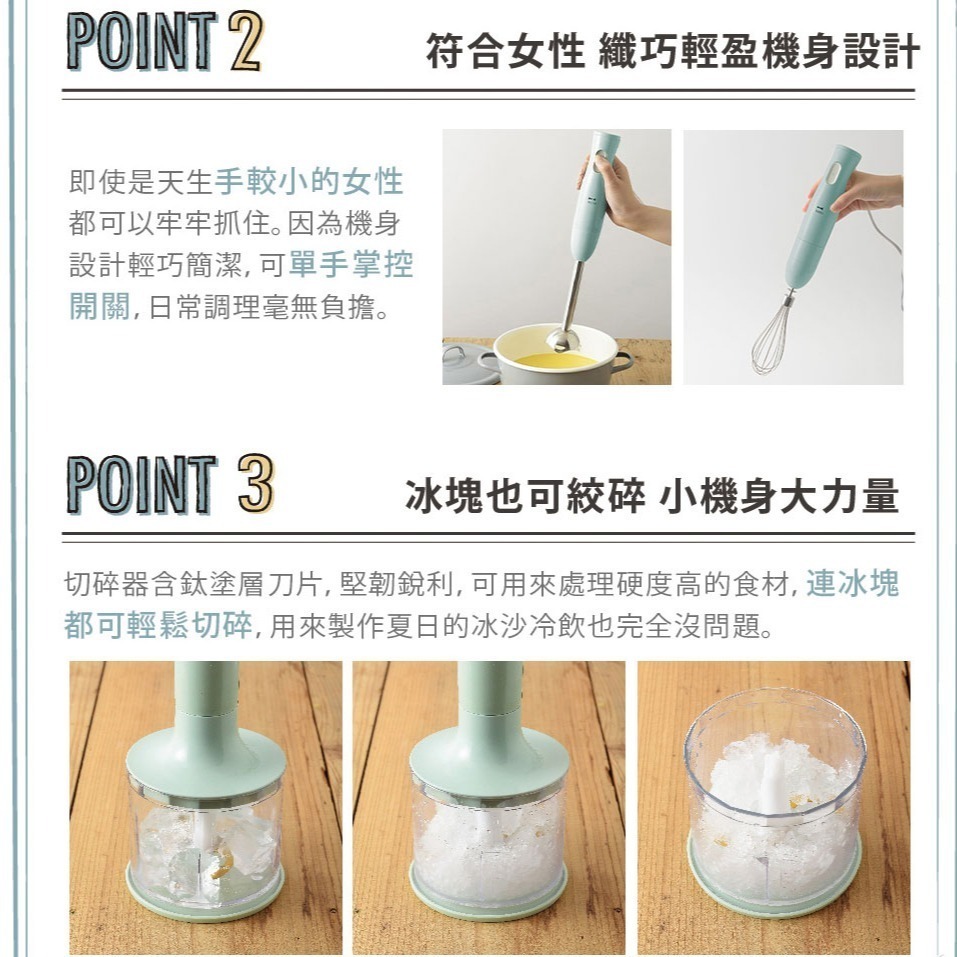 POINT 2

符合女性 纖巧輕盈機身設計

即使是天生手較小的女性都可以牢牢抓住。因為機身設計輕巧簡潔，可單手掌控開關，日常調理毫無負擔。

POINT 3

冰塊也可絞碎 小機身大力量

切碎器含鈦塗層刀片，堅韌銳利，可用來處理硬度高的食材，連冰塊都可輕鬆切碎，用來製作夏日的冰沙冷飲也完全沒問題。