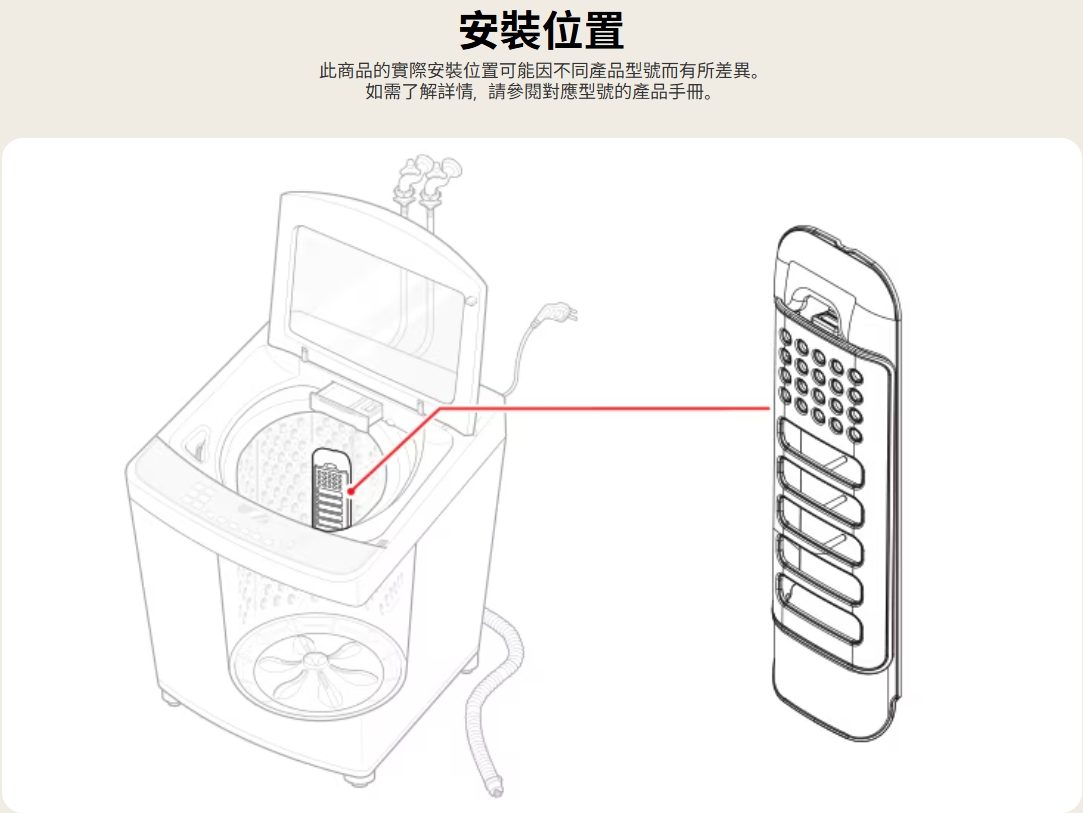 安裝位置

此商品的實際安裝位置可能因不同產品型號而有所差異。
如需了解詳情，請參閱對應型號的產品手冊。