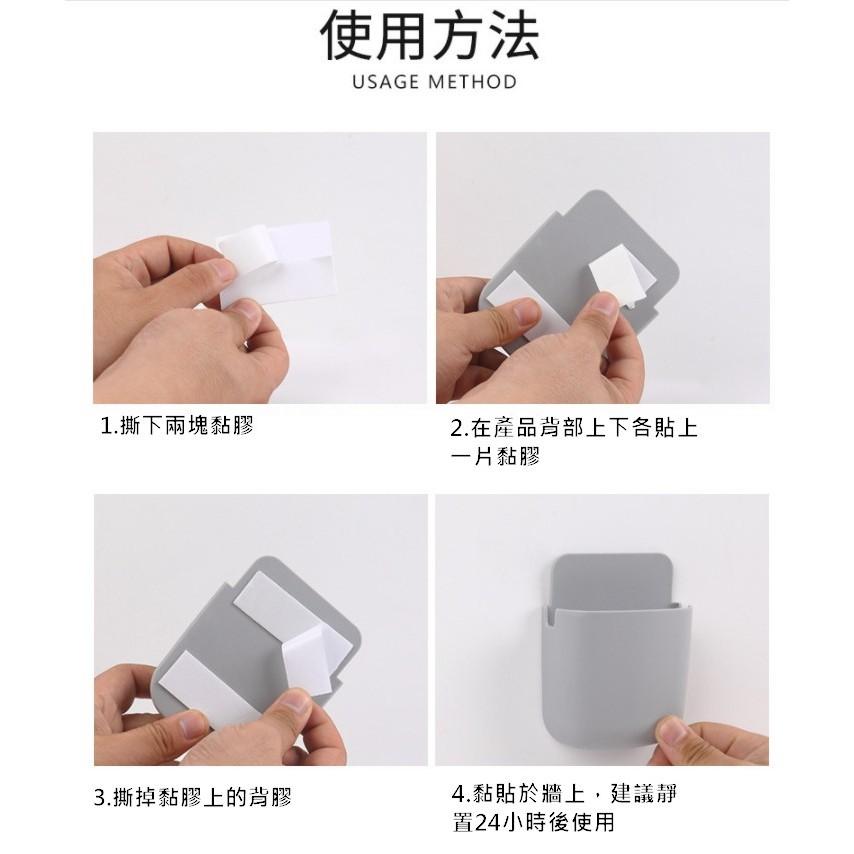 使用方法
USAGE METHOD

1.撕下兩塊黏膠

2.在產品背部上下各貼上一片黏膠

3.撕掉黏膠上的背膠

4.黏貼於牆上，建議靜置24小時後使用