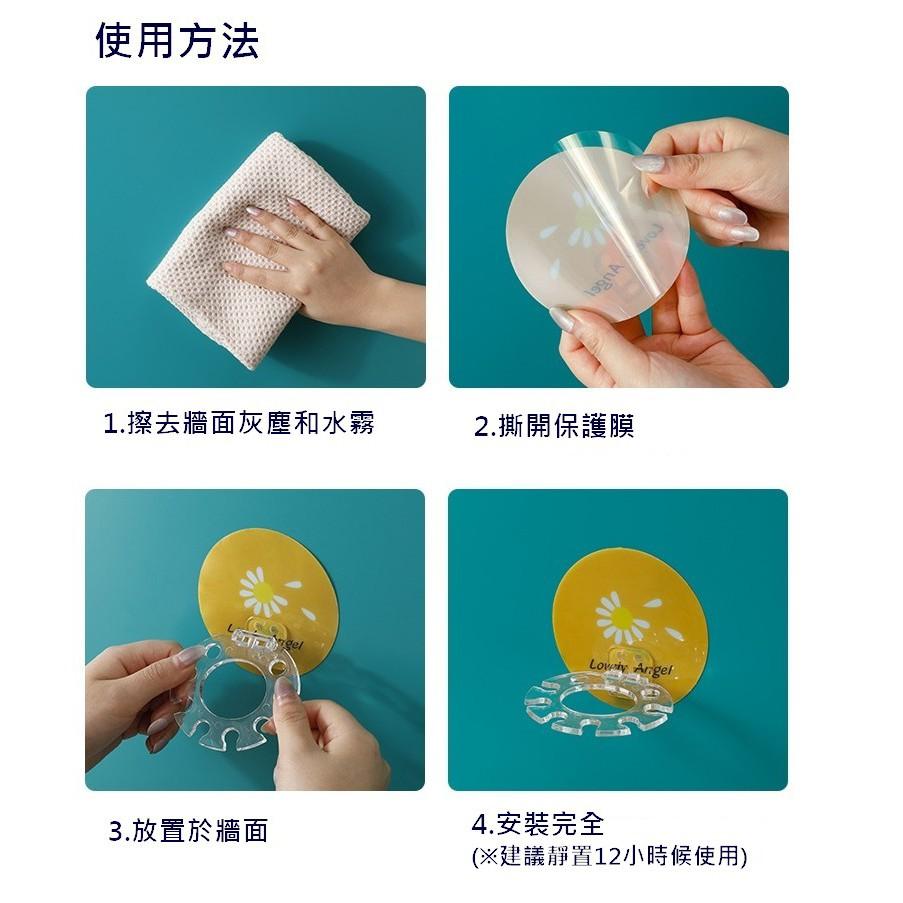 使用方法

Lovely Angel

1.擦去牆面灰塵和水霧

2.撕開保護膜

Lovely Angel

Lovely Angel

3.放置於牆面

4.安裝完全
(※建議靜置12小時候使用)