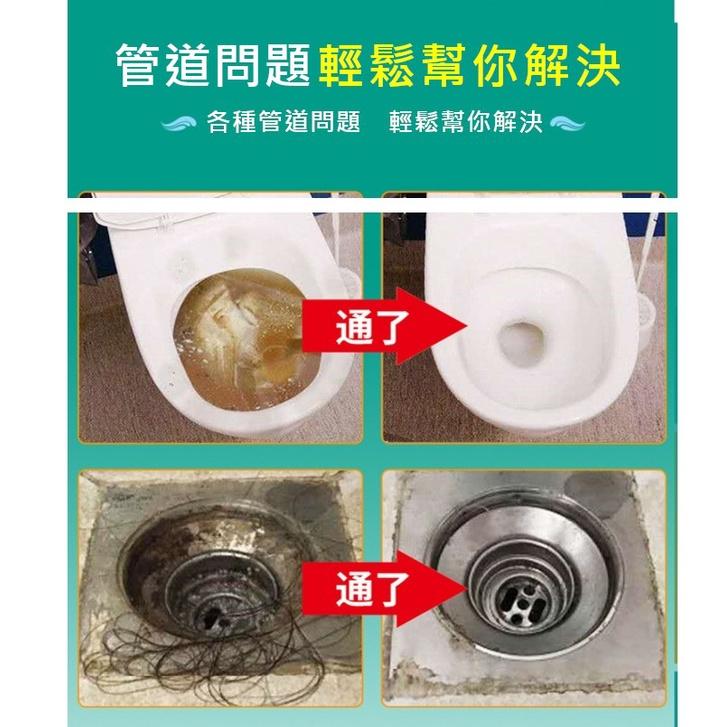 管道問題輕鬆幫你解決

各種管道問題　輕鬆幫你解決

通了

通了