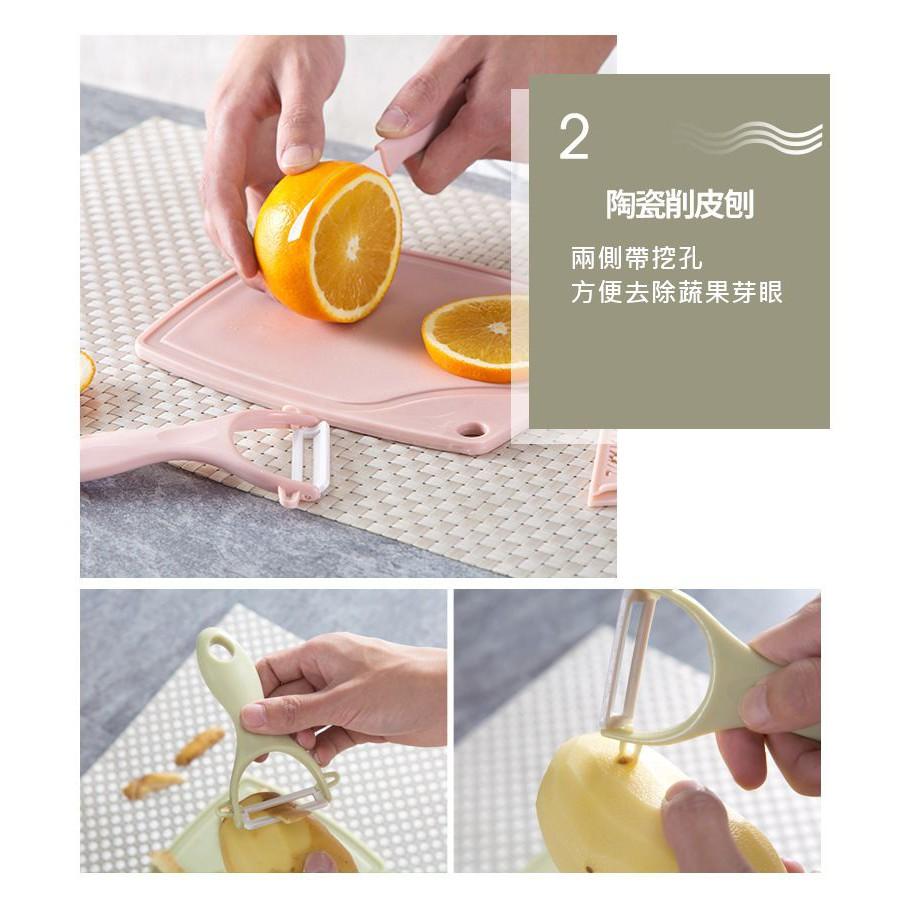 2

陶瓷削皮刨

兩側帶挖孔
方便去除蔬果芽眼