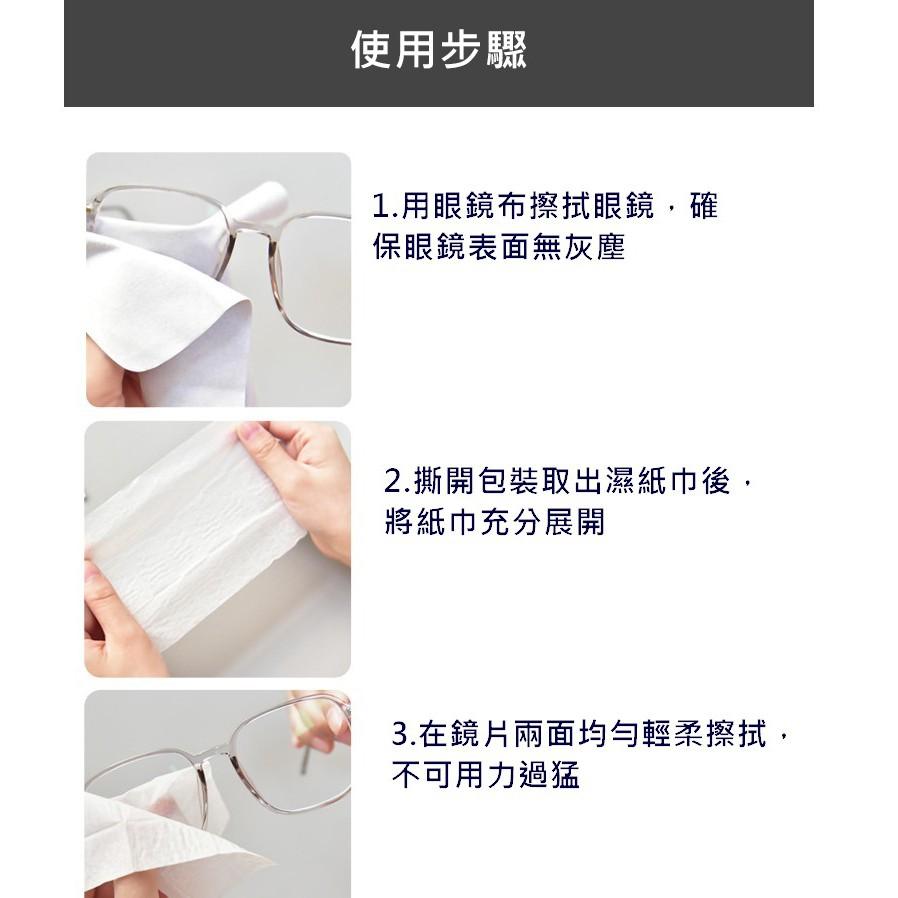 使用步驟

1.用眼鏡布擦拭眼鏡，確保眼鏡表面無灰塵

2.撕開包裝取出濕紙巾後，將紙巾充分展開

3.在鏡片兩面均勻輕柔擦拭，不可用力過猛