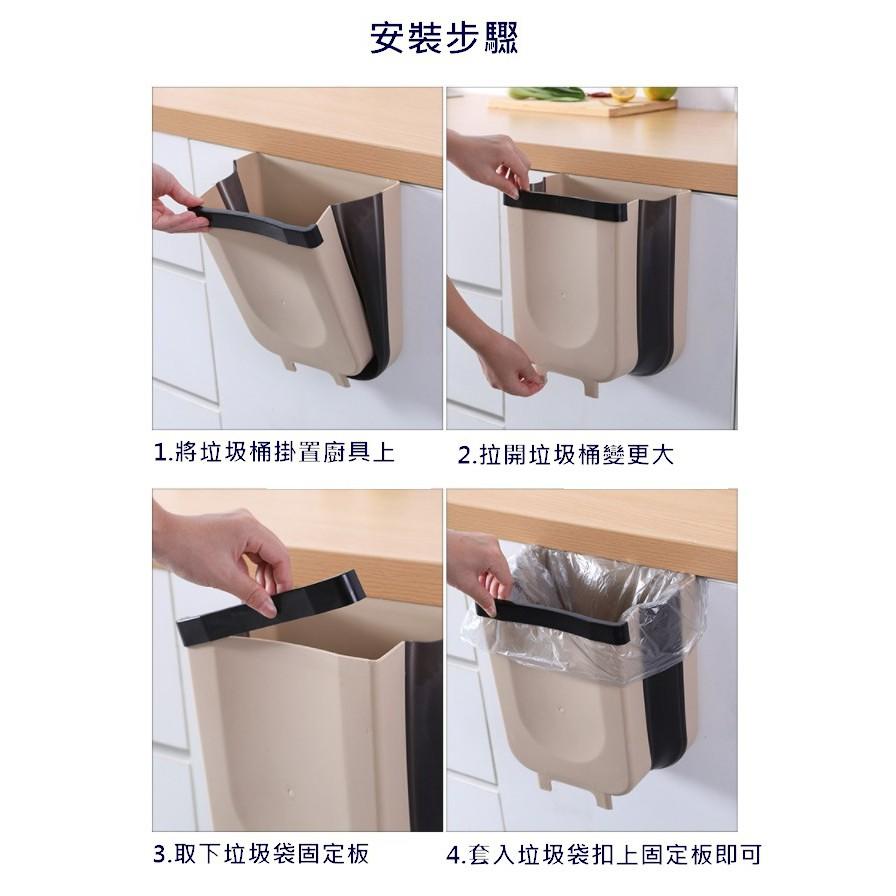 安裝步驟

1.將垃圾桶掛置廚具上

2.拉開垃圾桶變更大

3.取下垃圾袋固定板

4.套入垃圾袋扣上固定板即可