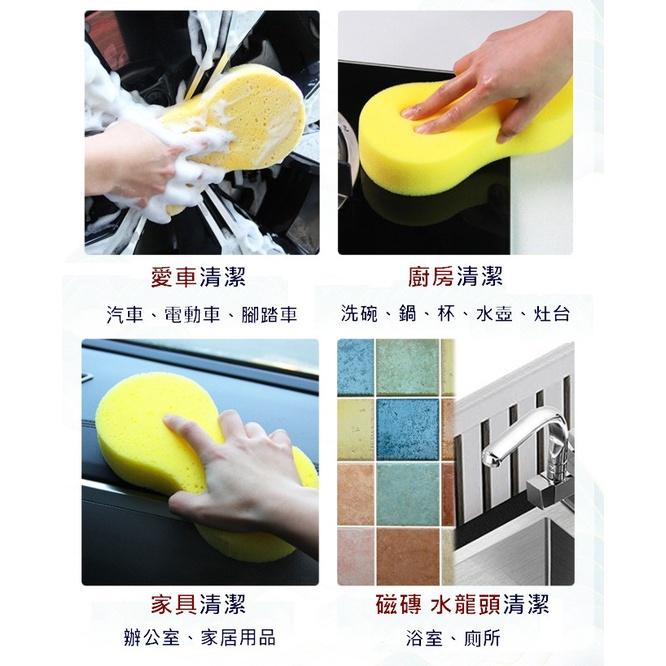 愛車清潔

汽車、電動車、腳踏車

廚房清潔

洗碗、鍋、杯、水壺、灶台

家具清潔

辦公室、家居用品

磁磚 水龍頭清潔

浴室、廁所