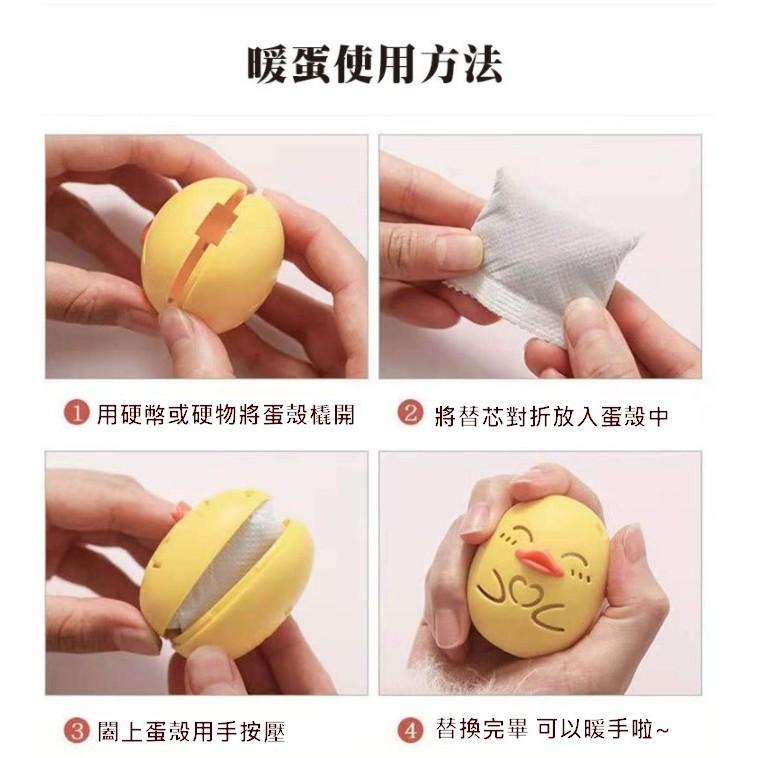 暖蛋使用方法

1 用硬幣或硬物將蛋殼橇開

2 將替芯對折放入蛋殼中

3 闔上蛋殼用手按壓

4 替換完畢 可以暖手啦~