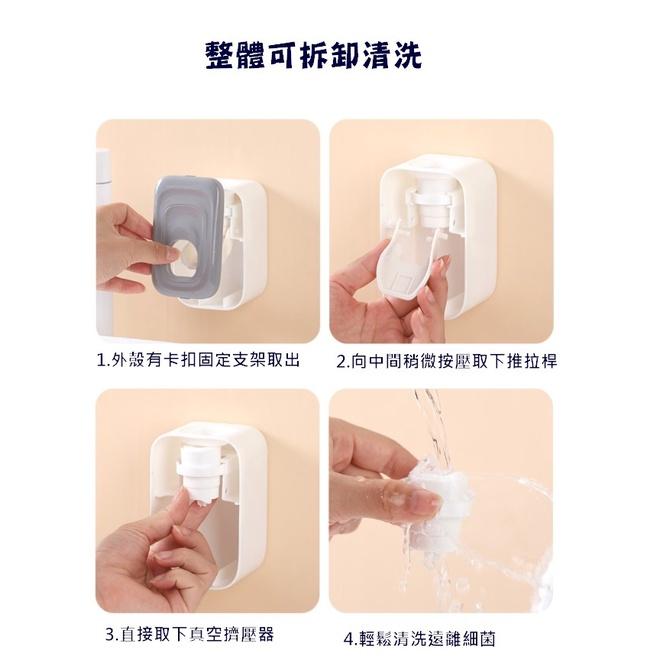 整體可拆卸清洗

1.外殼有卡扣固定支架取出

2.向中間稍微按壓取下推拉桿

3.直接取下真空擠壓器

4.輕鬆清洗遠離細菌