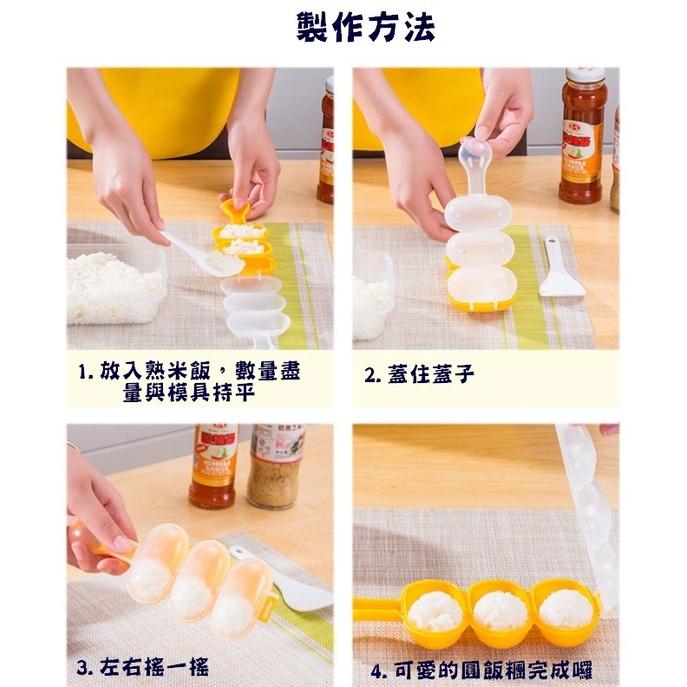 製作方法

1. 放入熟米飯，數量盡量與模具持平

2. 蓋住蓋子

3. 左右搖一搖

4. 可愛的圓飯糰完成囉