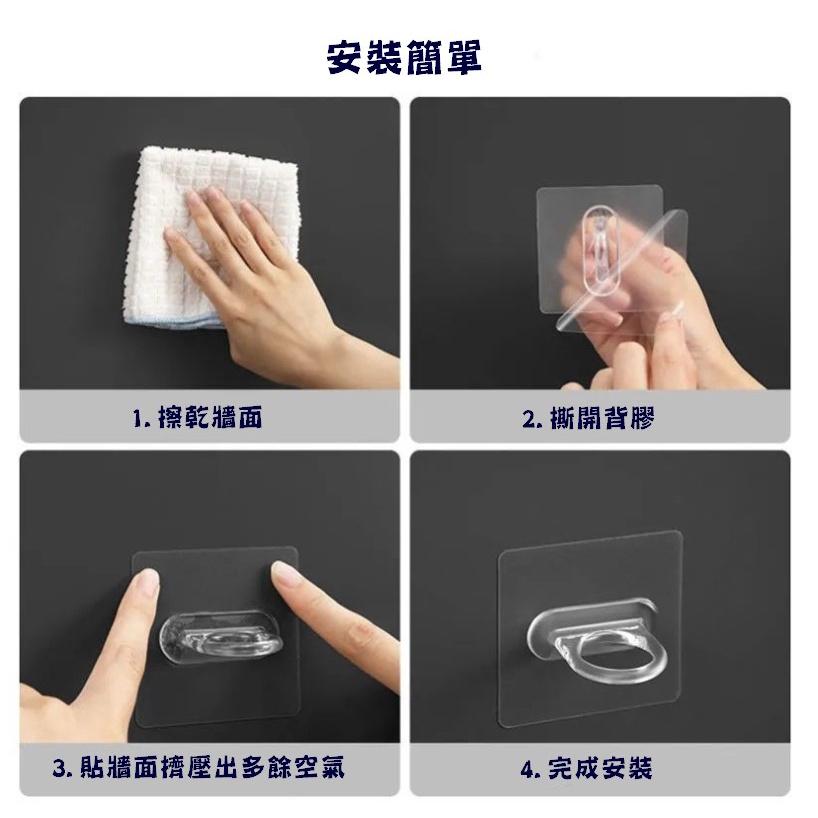 安裝簡單

1. 擦乾牆面

2. 撕開背膠

3. 貼牆面擠壓出多餘空氣

4. 完成安裝