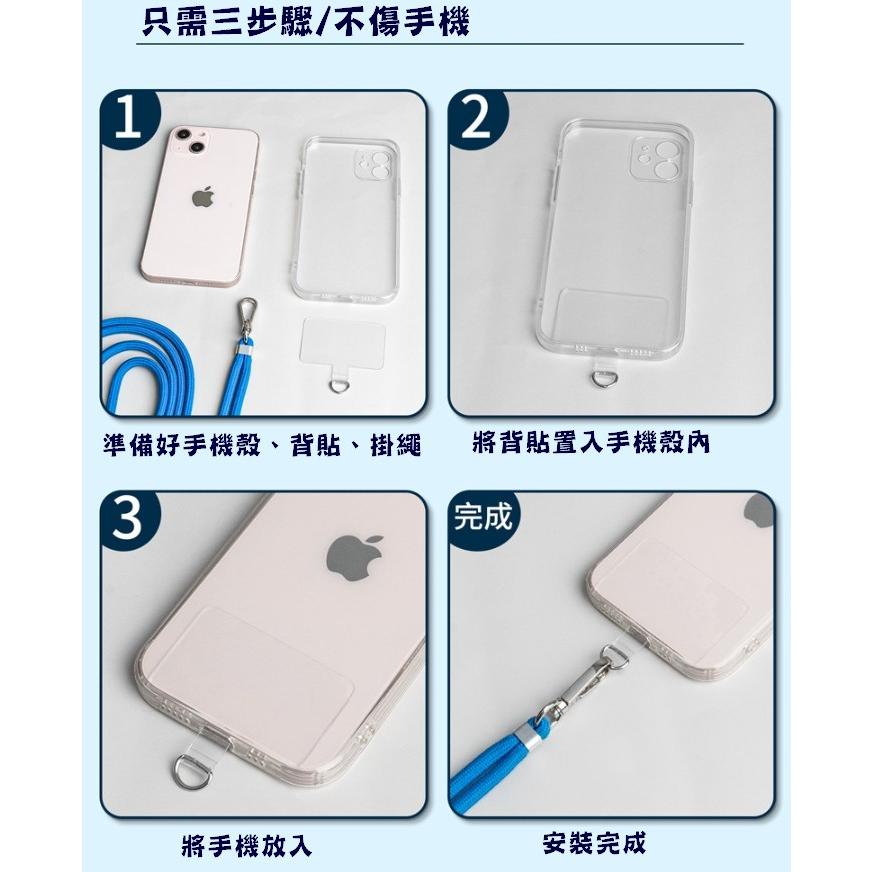 只需三步驟/不傷手機

1

準備好手機殼、背貼、掛繩

2

將背貼置入手機殼內

3

將手機放入

完成

安裝完成