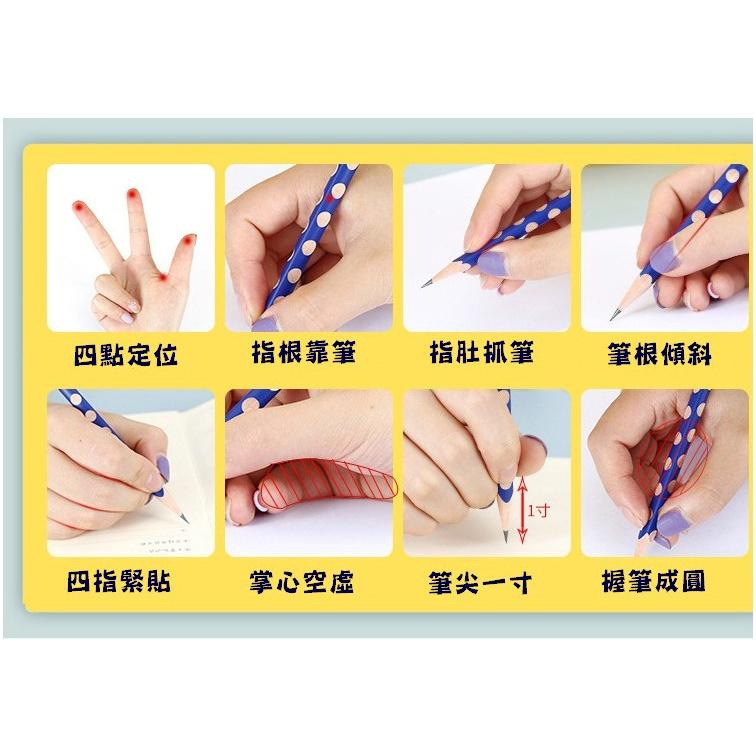 四點定位

指根靠筆

指肚抓筆

筆根傾斜

四指緊貼

掌心空虛

1寸

筆尖一寸

握筆成圓