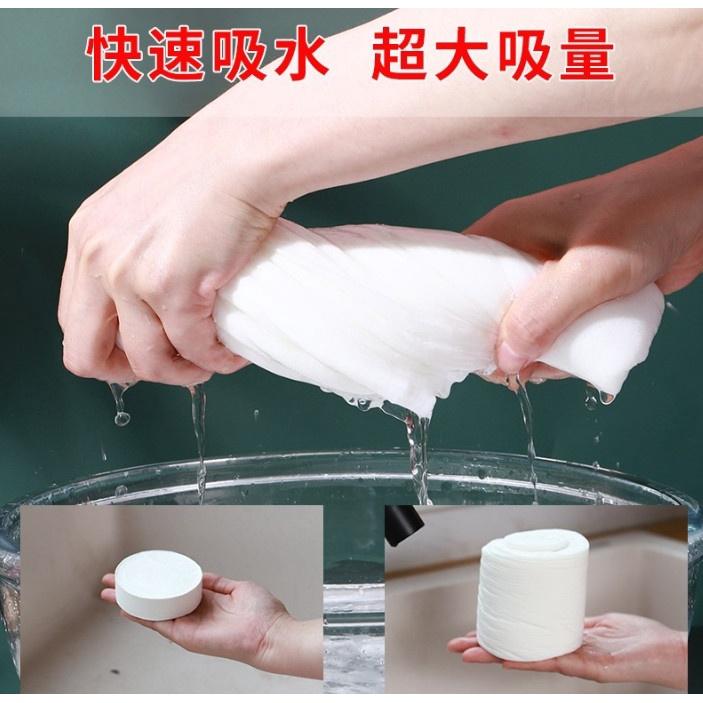 快速吸水 超大吸量