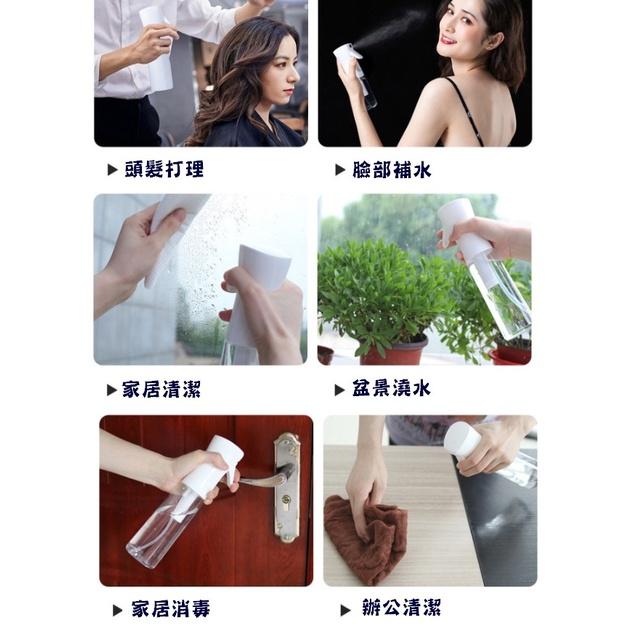 ▶ 頭髮打理

▶ 臉部補水

▶ 家居清潔

▶ 盆景澆水

▶ 家居消毒

▶ 辦公清潔