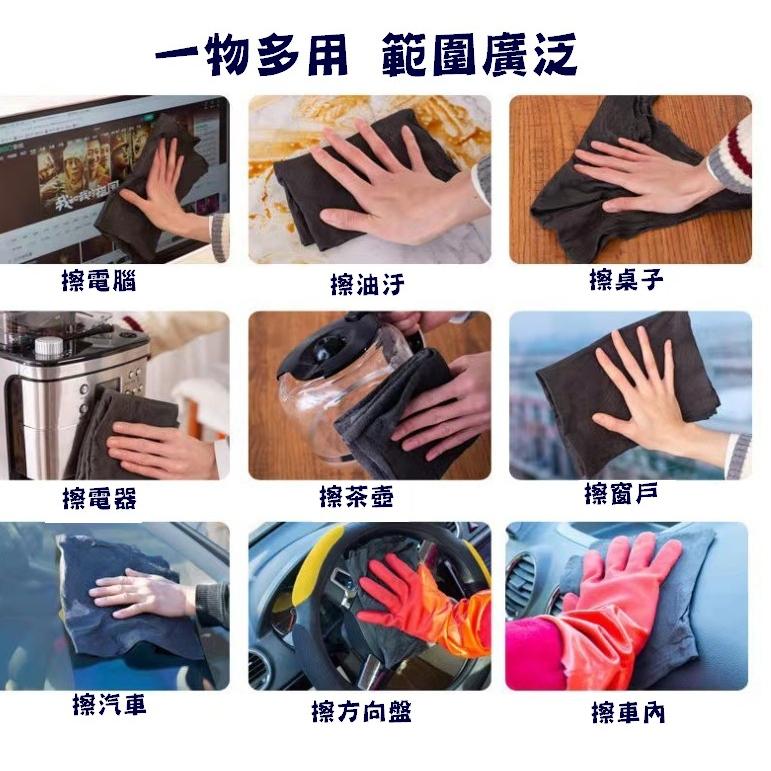 一物多用 範圍廣泛

擦電腦

擦油汙

擦桌子

擦電器

擦茶壺

擦窗戶

擦汽車

擦方向盤

擦車內