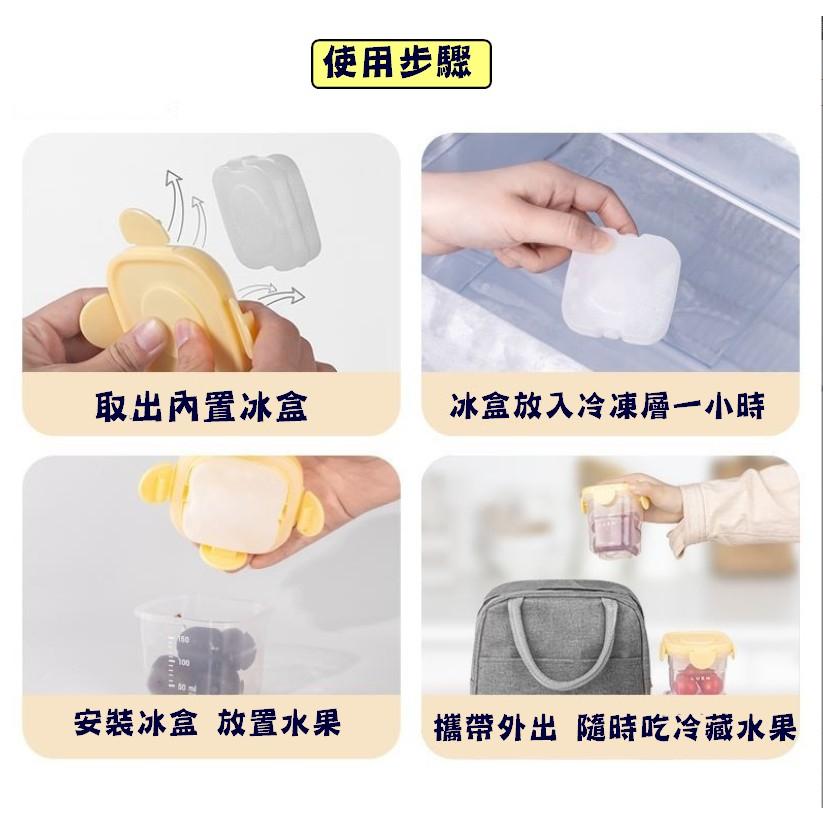 使用步驟

取出內置冰盒

冰盒放入冷凍層一小時

150
100
50 ml

安裝冰盒 放置水果

攜帶外出 隨時吃冷藏水果