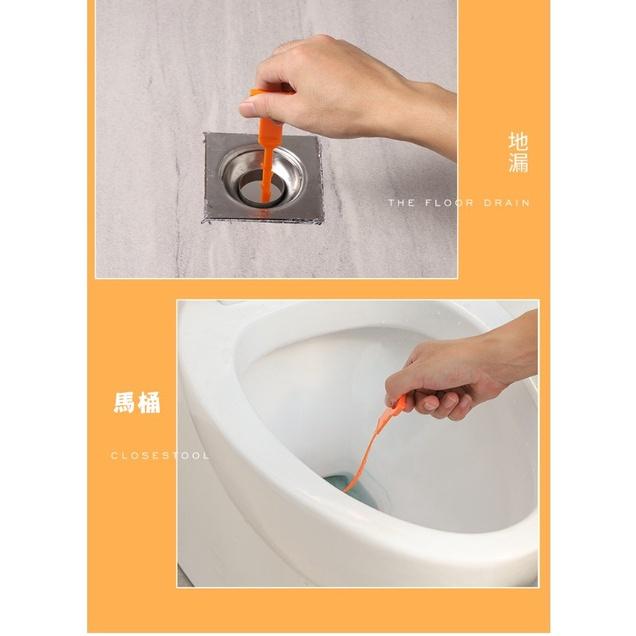 地漏

THE FLOOR DRAIN

馬桶

CLOSESTOOL