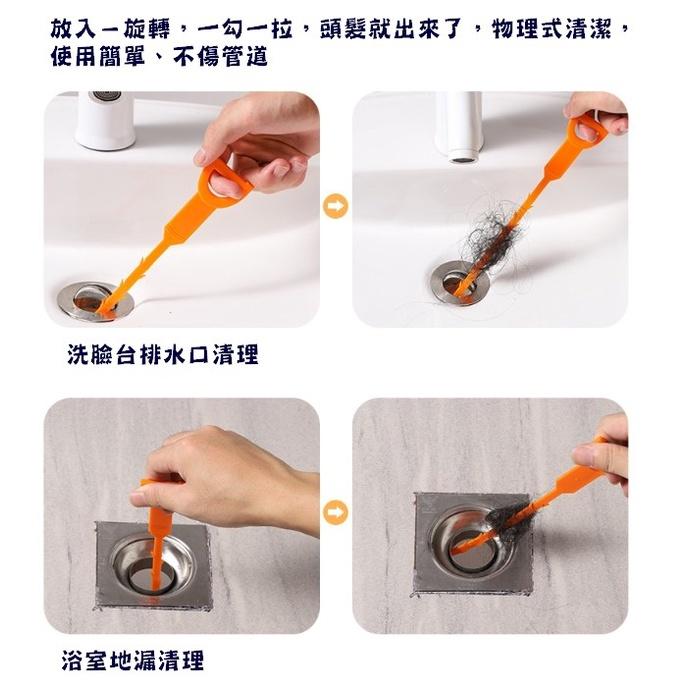 放入一旋轉，一勾一拉，頭髮就出來了，物理式清潔，使用簡單、不傷管道

洗臉台排水口清理

浴室地漏清理