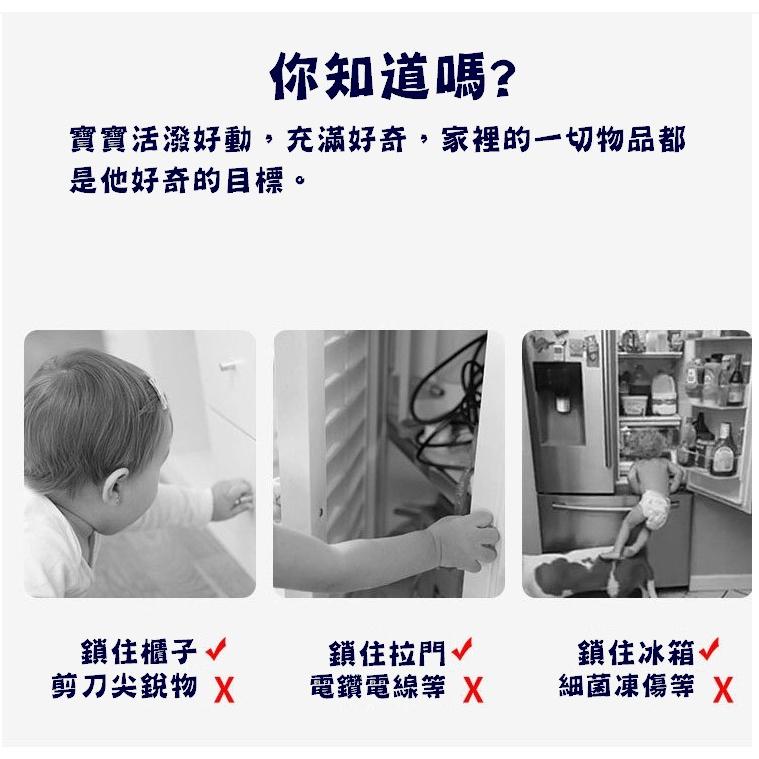 你知道嗎?

寶寶活潑好動，充滿好奇，家裡的一切物品都是他好奇的目標。

鎖住櫃子 ✓
剪刀尖銳物 X

鎖住拉門 ✓
電鑽電線等 X

鎖住冰箱 ✓
細菌凍傷等 X