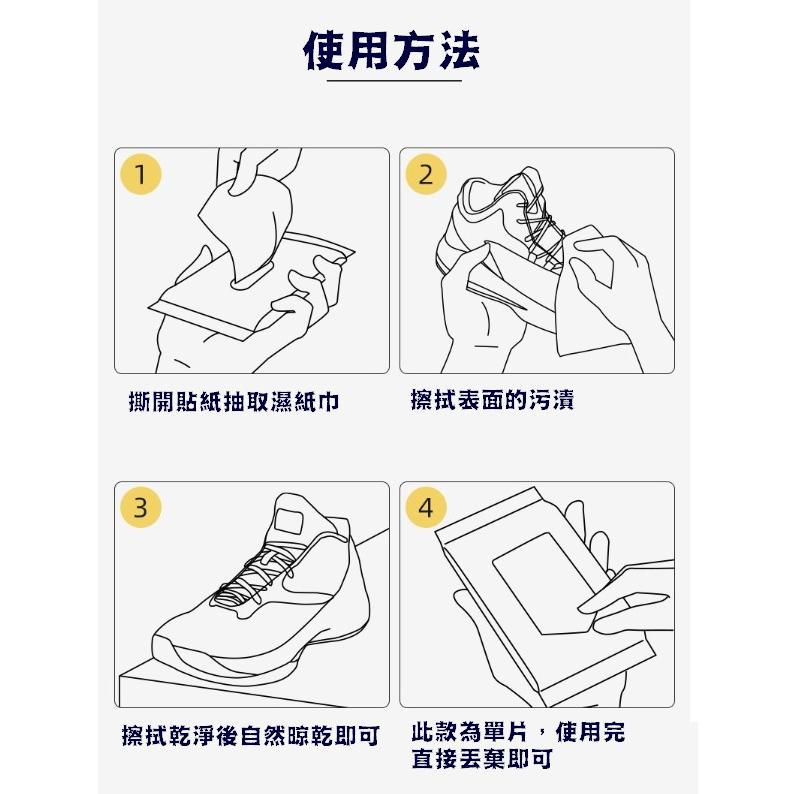 使用方法

1

撕開貼紙抽取濕紙巾

2

擦拭表面的污漬

3

擦拭乾淨後自然晾乾即可

4

此款為單片，使用完直接丟棄即可