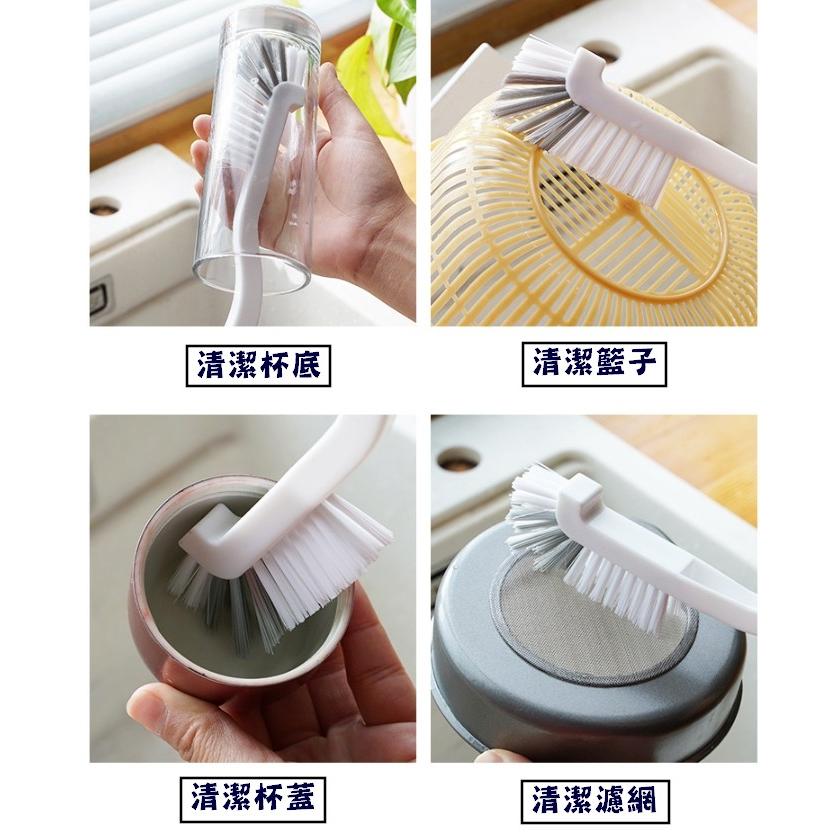 清潔杯底

清潔籃子

清潔杯蓋

清潔濾網