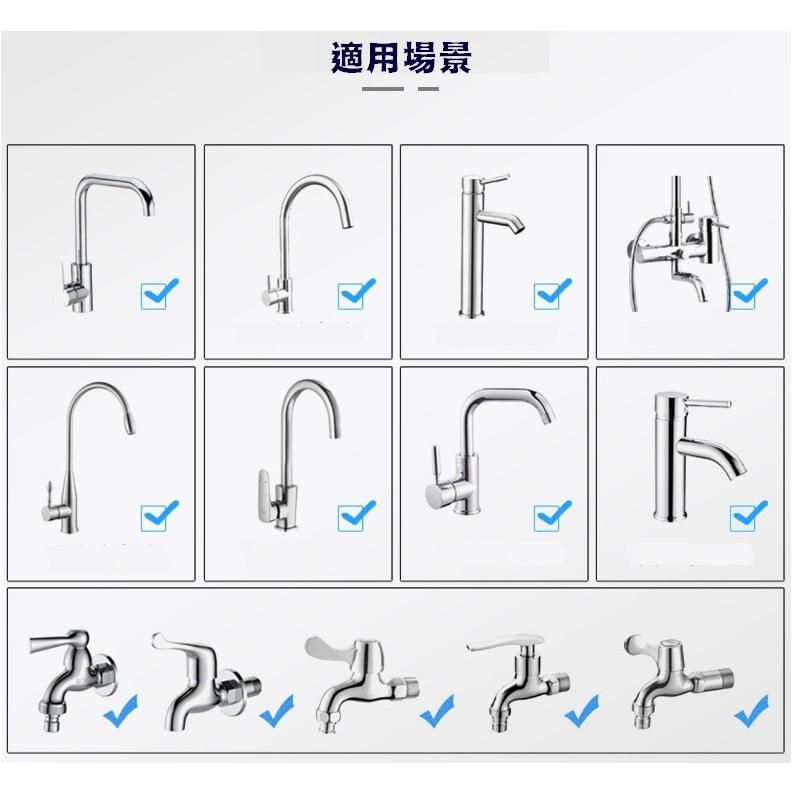 適用場景