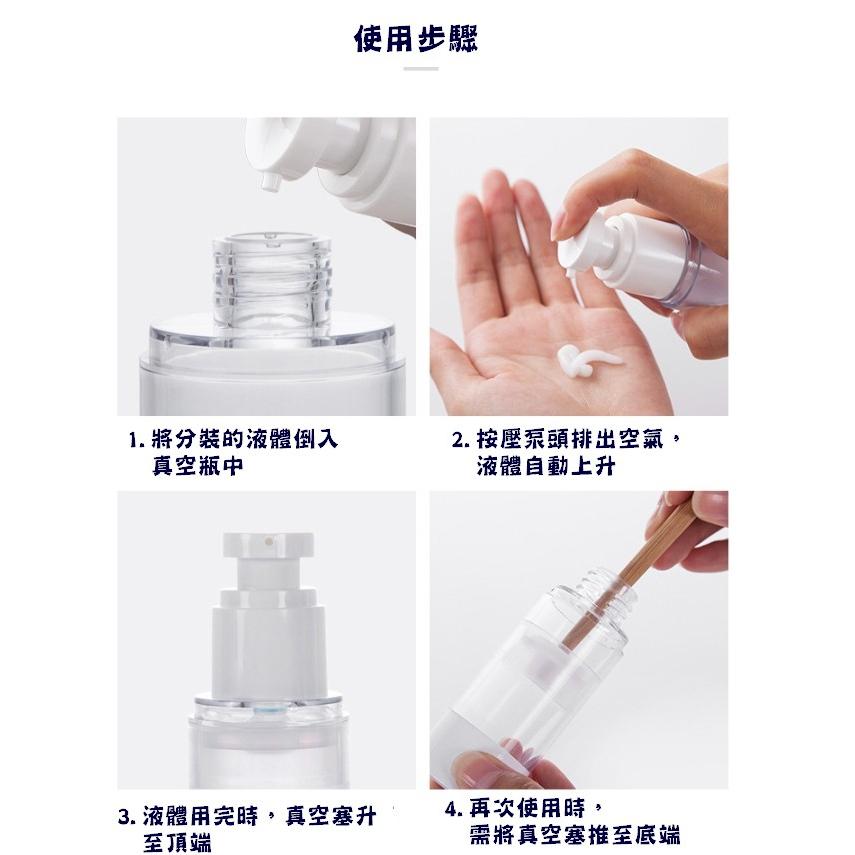 使用步驟

1. 將分裝的液體倒入真空瓶中

2. 按壓泵頭排出空氣，液體自動上升

3. 液體用完時，真空塞升至頂端

4. 再次使用時，需將真空塞推至底端