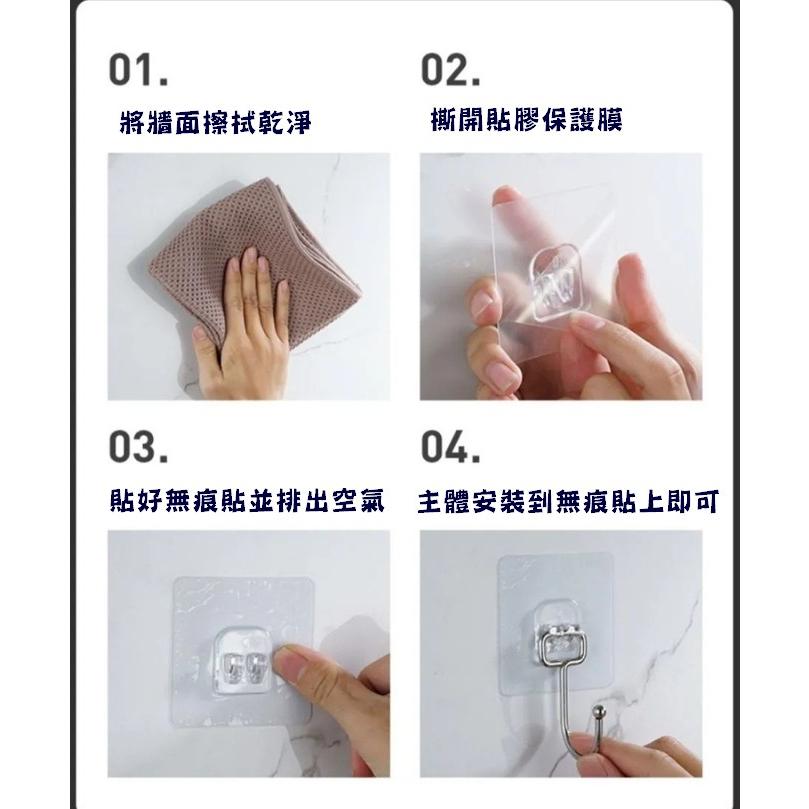 01.
將牆面擦拭乾淨

02.
撕開貼膠保護膜

03.
貼好無痕貼並排出空氣

04.
主體安裝到無痕貼上即可