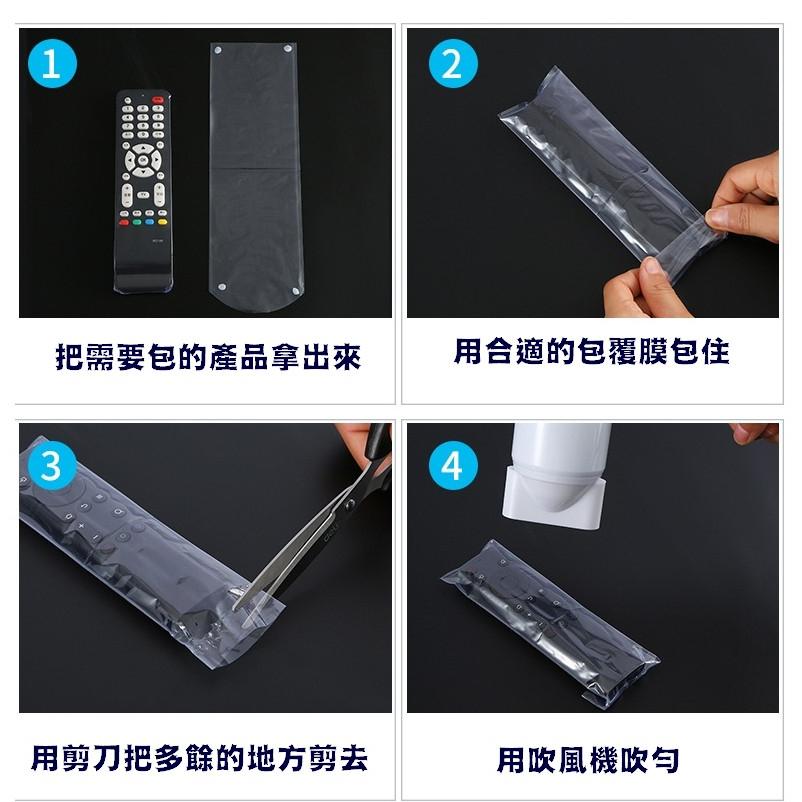 1

把需要包的產品拿出來

2

用合適的包覆膜包住

3

用剪刀把多餘的地方剪去

4

用吹風機吹勻