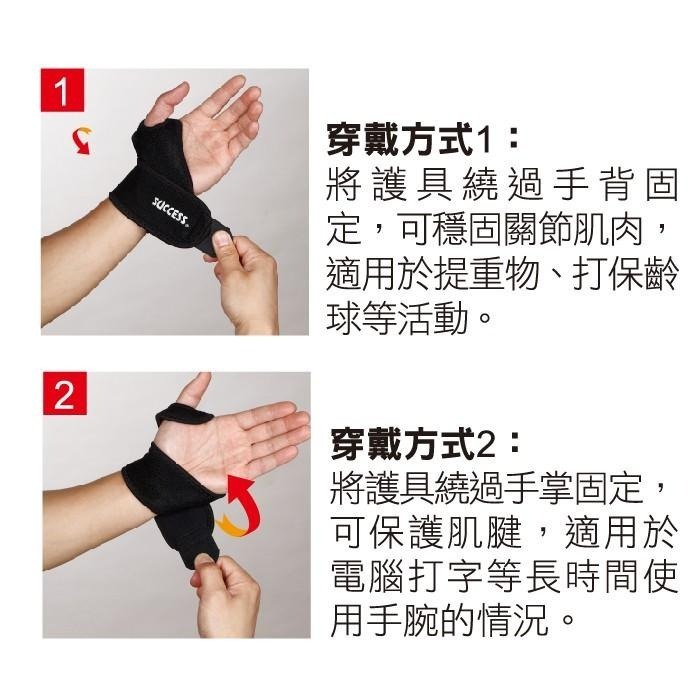 1

SUCCESS

穿戴方式1：
將護具繞過手背固定，可穩固關節肌肉，適用於提重物、打保齡球等活動。

2

穿戴方式2：
將護具繞過手掌固定，可保護肌腱，適用於電腦打字等長時間使用手腕的情況。