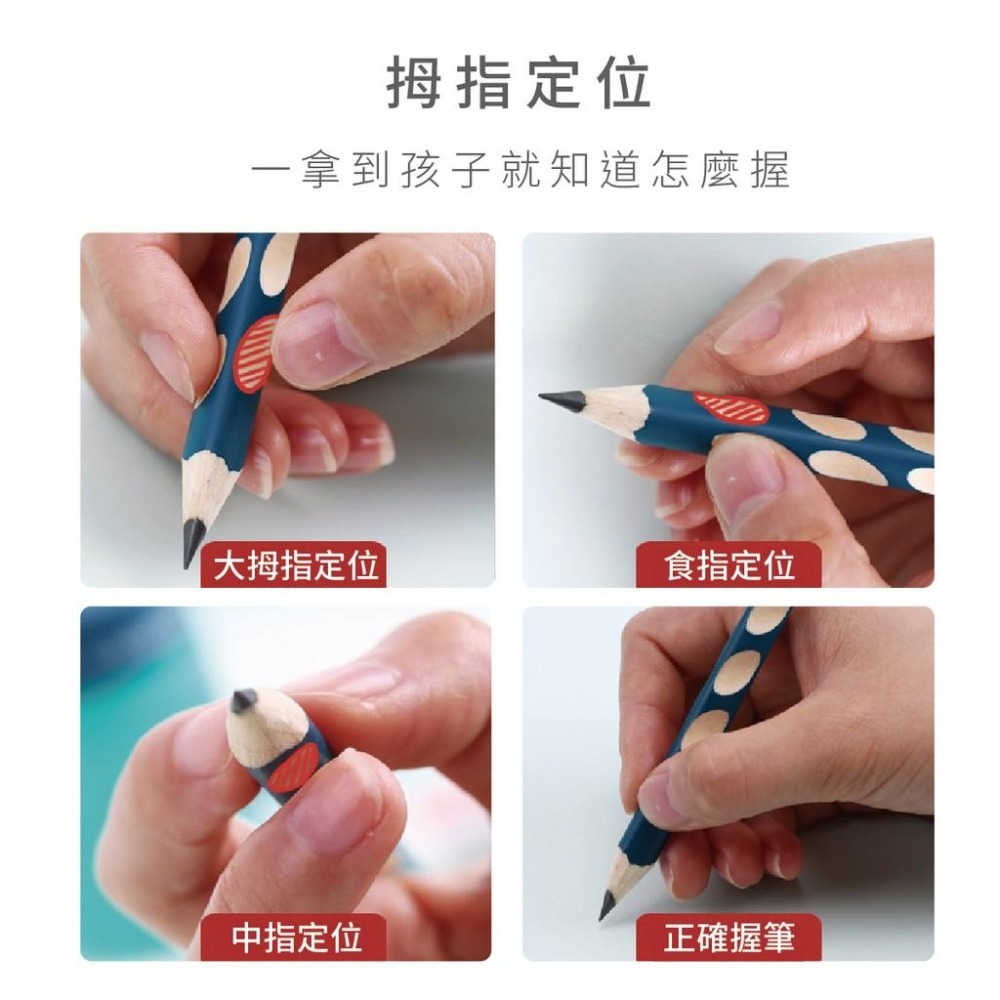 拇指定位

一拿到孩子就知道怎麼握

大拇指定位

食指定位

中指定位

正確握筆