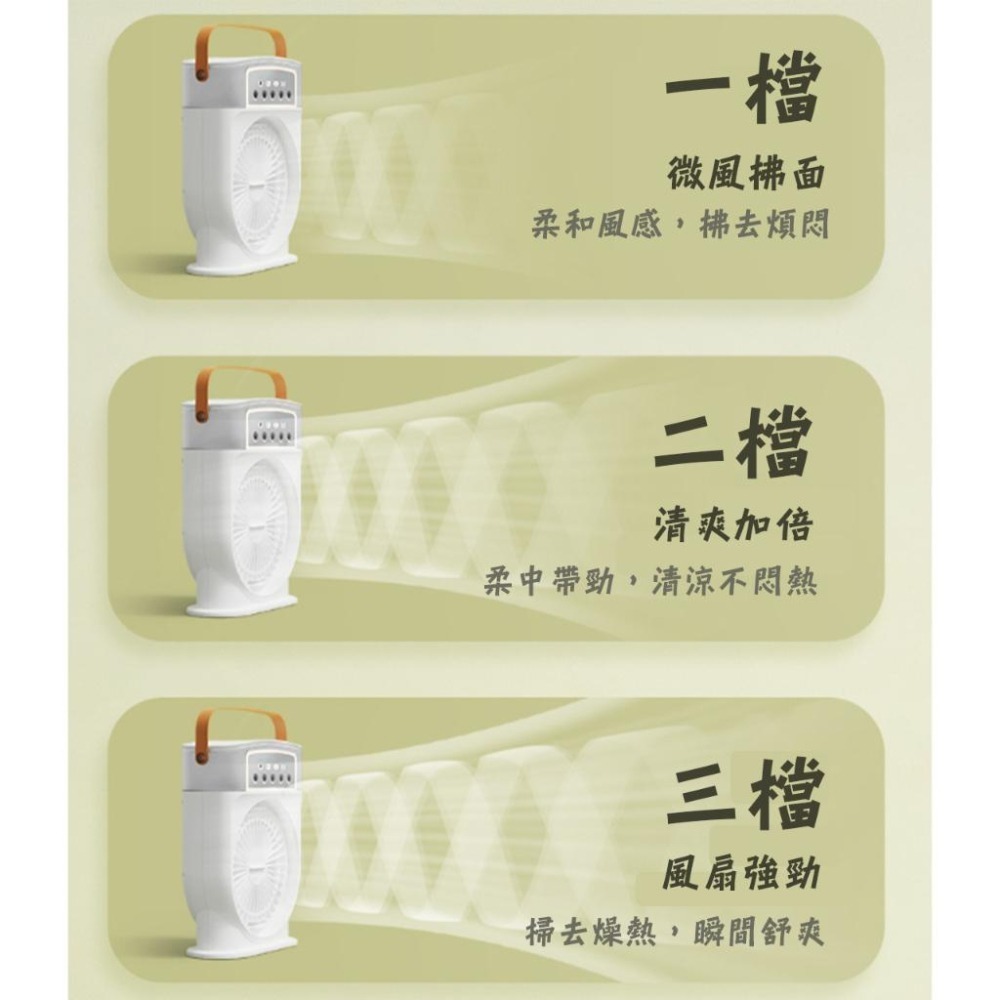 一檔
微風拂面
柔和風感，拂去煩悶

二檔
清爽加倍
柔中帶勁，清涼不悶熱

三檔
風扇強勁
掃去燥熱，瞬間舒爽