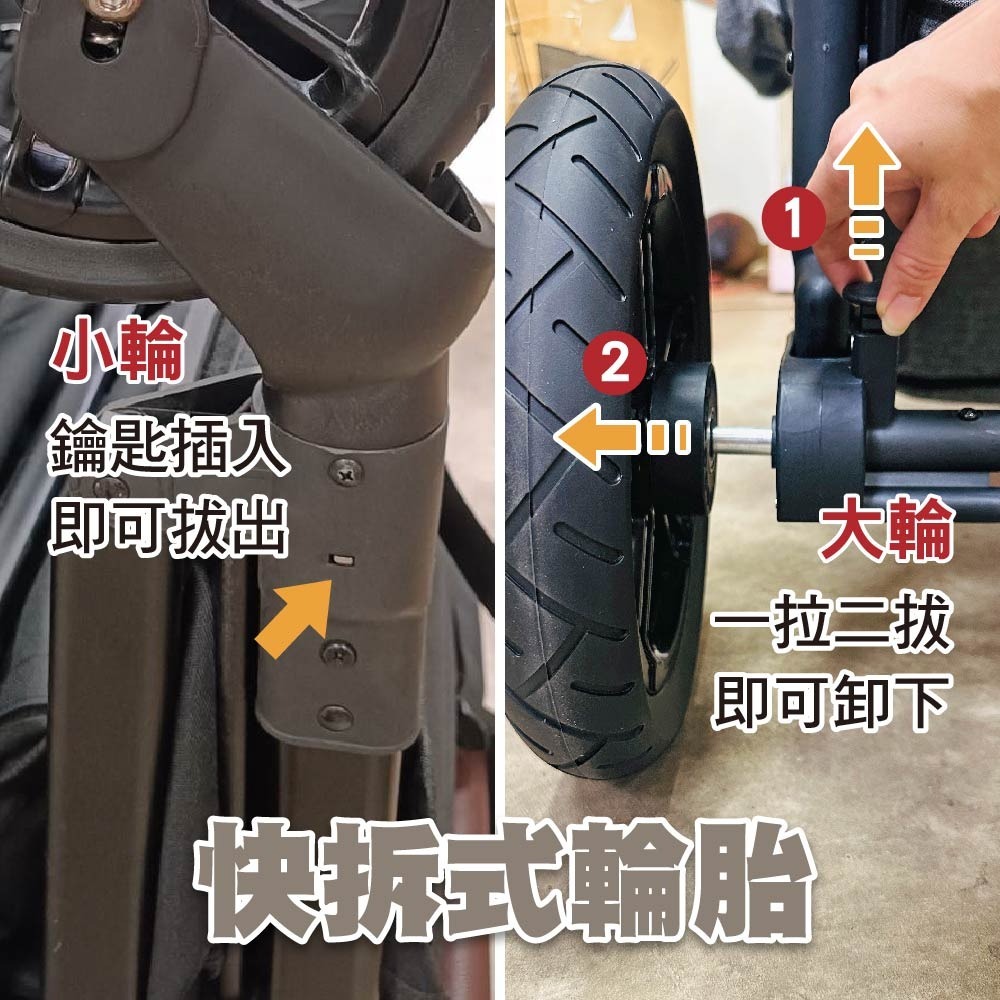 小輪
鑰匙插入
即可拔出

1
2

大輪
一拉二拔
即可卸下

快拆式輪胎