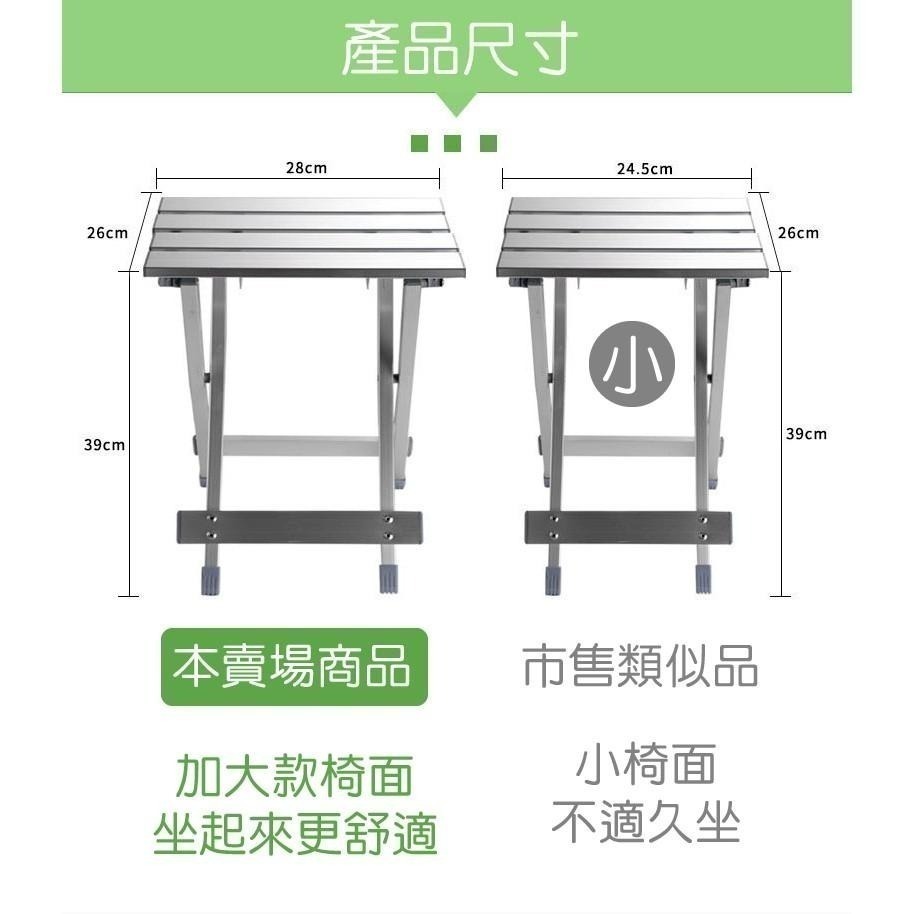 產品尺寸

28cm
26cm
39cm

24.5cm
26cm
39cm
小

本賣場商品

市售類似品

加大款椅面
坐起來更舒適

小椅面
不適久坐