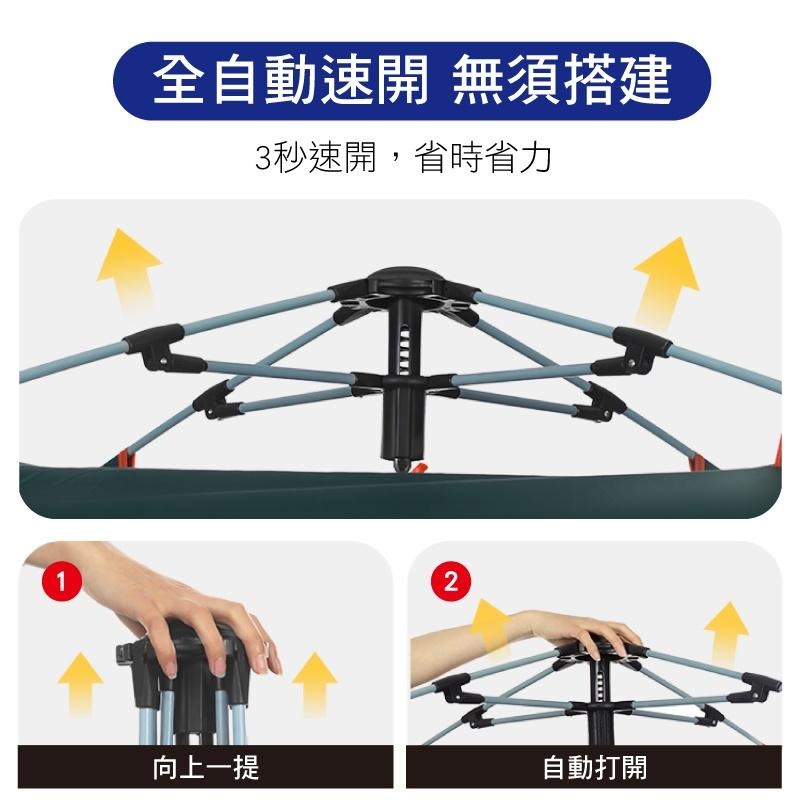 全自動速開 無須搭建

3秒速開，省時省力

1

向上一提

2

自動打開