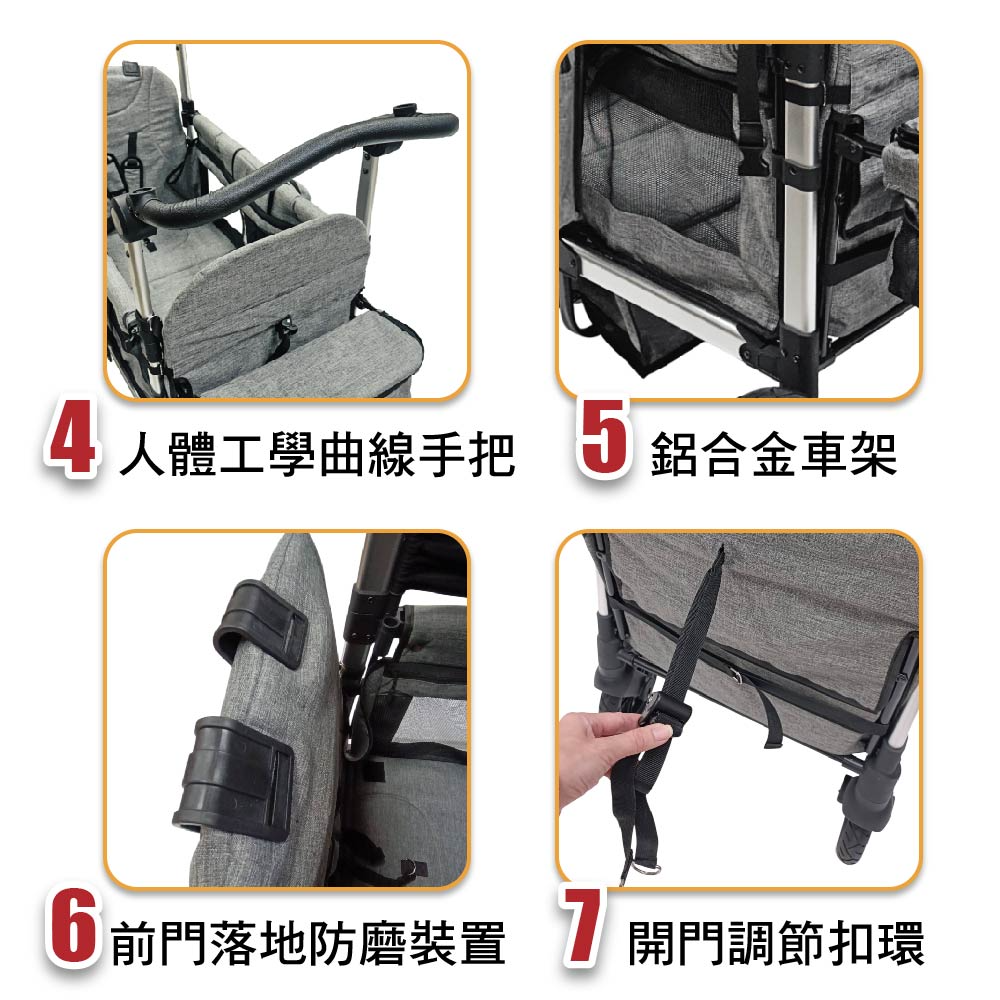 4 人體工學曲線手把

5 鋁合金車架

6 前門落地防磨裝置

7 開門調節扣環