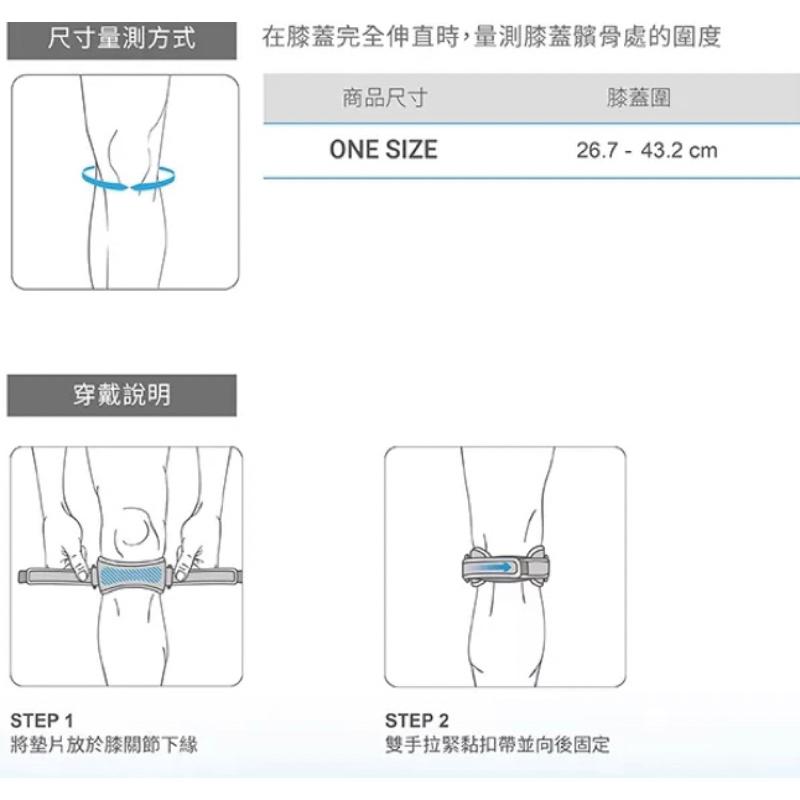 尺寸量測方式

在膝蓋完全伸直時，量測膝蓋髕骨處的圍度

| 商品尺寸 | 膝蓋圍 |
|---|---|
| ONE SIZE | 26.7 - 43.2 cm |

穿戴說明

STEP 1
將墊片放於膝關節下緣

STEP 2
雙手拉緊黏扣帶並向後固定