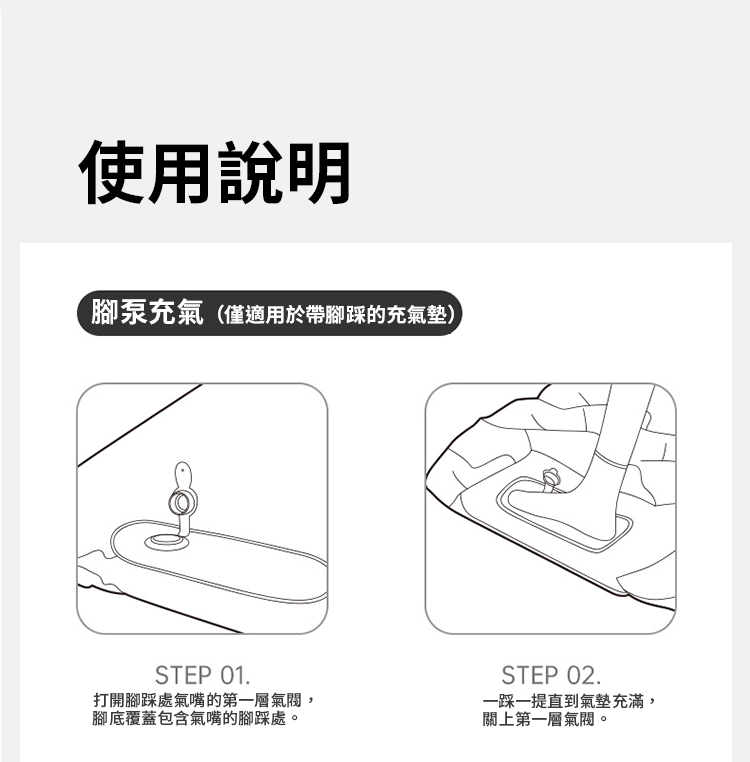 使用說明

腳泵充氣（僅適用於帶腳踩的充氣墊）

STEP 01.

打開腳踩處氣嘴的第一層氣閥，腳底覆蓋包含氣嘴的腳踩處。

STEP 02.

一踩一提直到氣墊充滿，關上第一層氣閥。