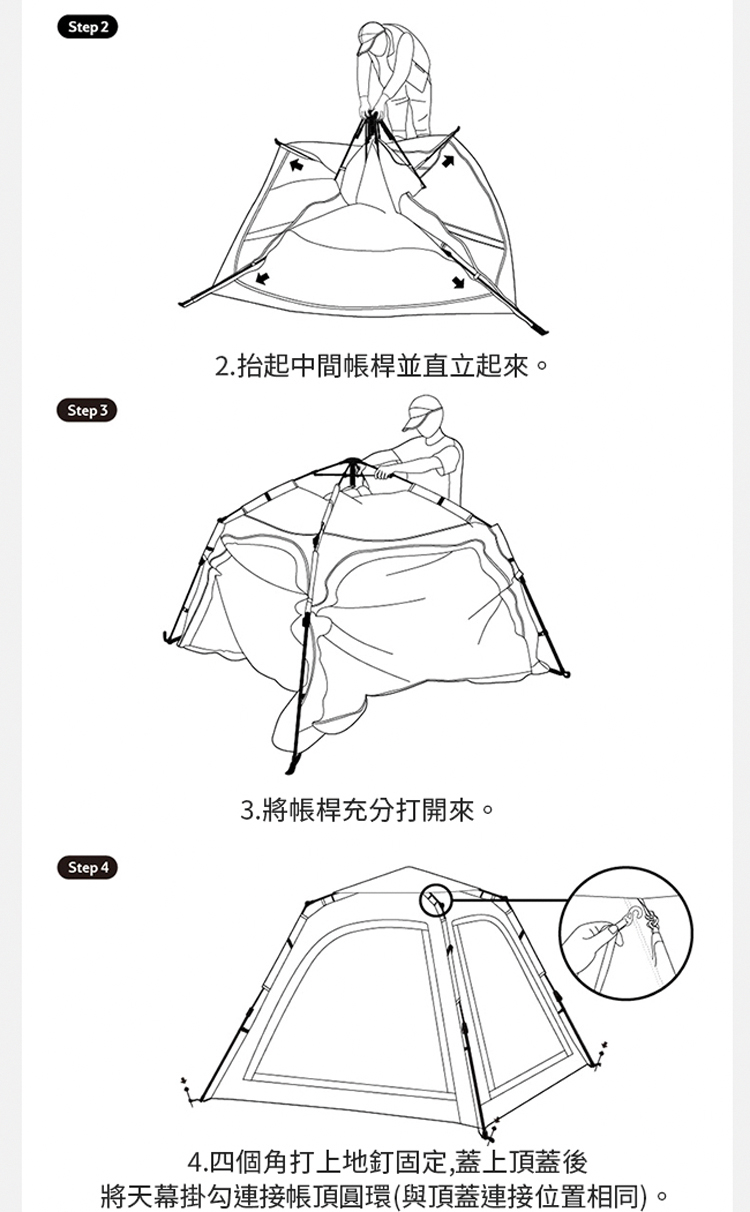 Step 2

2.抬起中間帳桿並直立起來。

Step 3

3.將帳桿充分打開來。

Step 4

4.四個角打上地釘固定,蓋上頂蓋後
將天幕掛勾連接帳頂圓環(與頂蓋連接位置相同)。