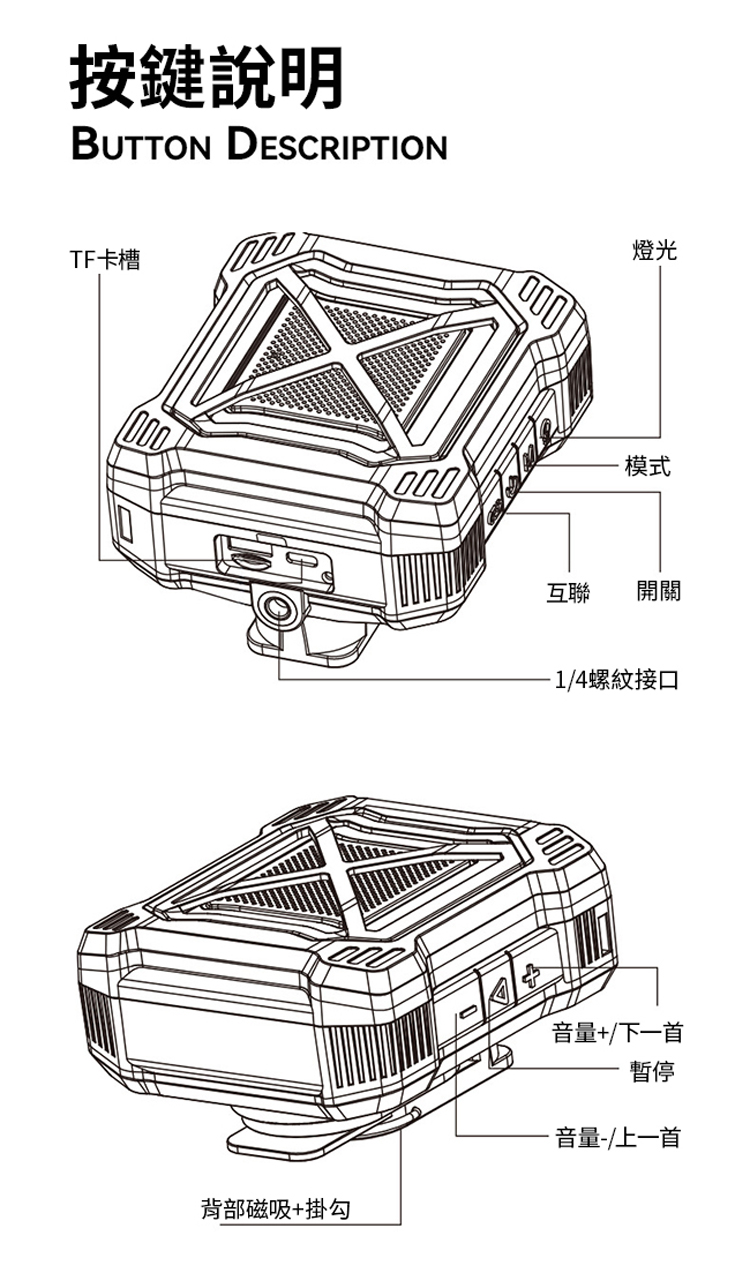 按鍵說明
BUTTON DESCRIPTION

TF卡槽

燈光

模式

互聯

開關

1/4螺紋接口

音量+/下一首

暫停

音量-/上一首

背部磁吸+掛勾