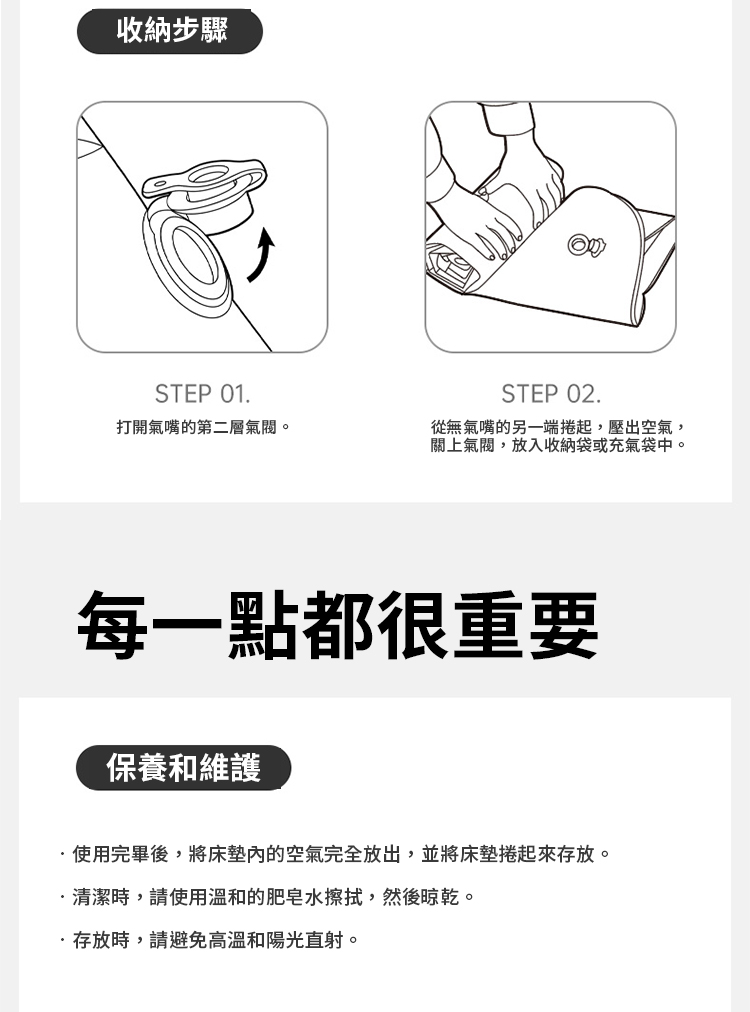 收納步驟

STEP 01.
打開氣嘴的第二層氣閥。

STEP 02.
從無氣嘴的另一端捲起，壓出空氣，關上氣閥，放入收納袋或充氣袋中。

每一點都很重要

保養和維護

· 使用完畢後，將床墊內的空氣完全放出，並將床墊捲起來存放。

· 清潔時，請使用溫和的肥皂水擦拭，然後晾乾。

· 存放時，請避免高溫和陽光直射。