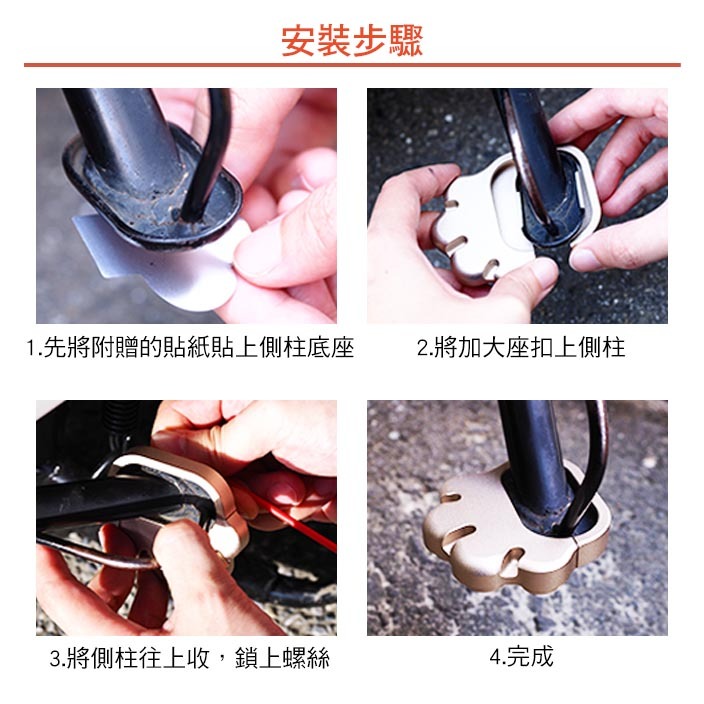 安裝步驟

1.先將附贈的貼紙貼上側柱底座

2.將加大座扣上側柱

3.將側柱往上收，鎖上螺絲

4.完成