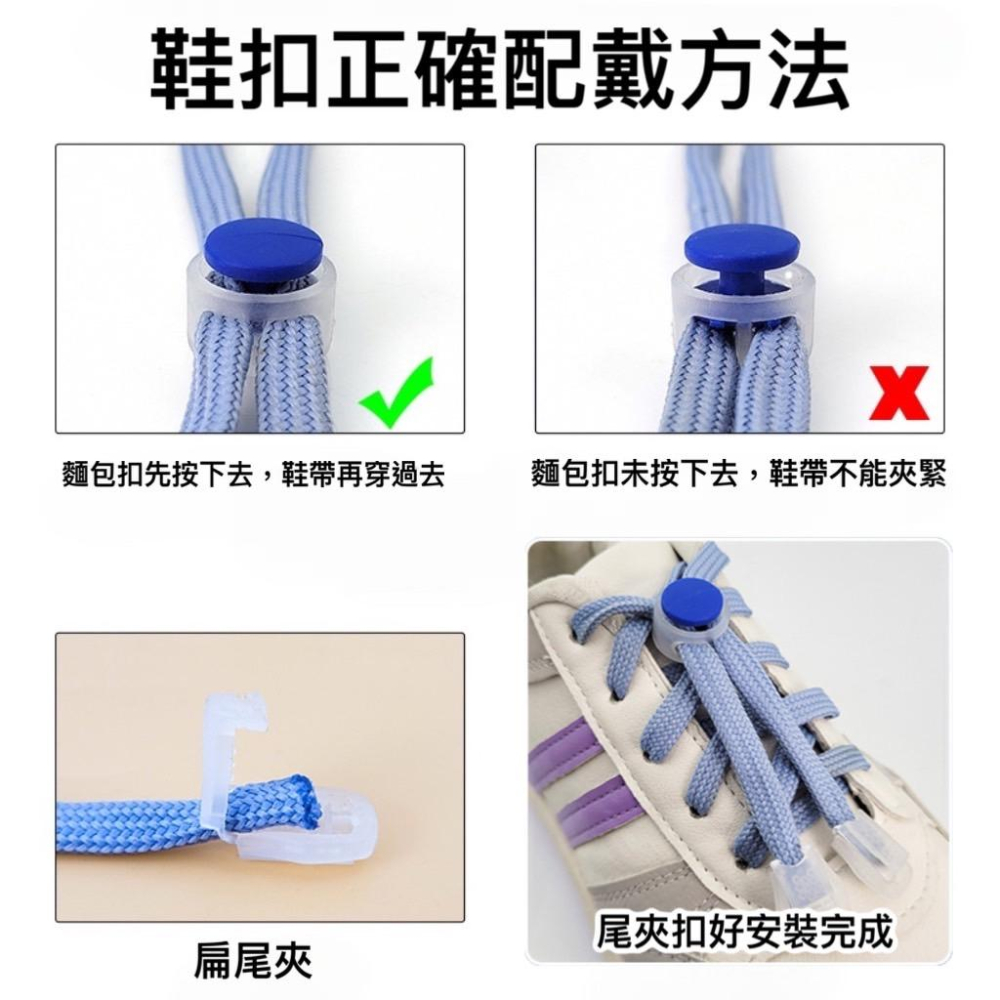 鞋扣正確配戴方法

麵包扣先按下去，鞋帶再穿過去

麵包扣未按下去，鞋帶不能夾緊

扁尾夾

尾夾扣好安裝完成